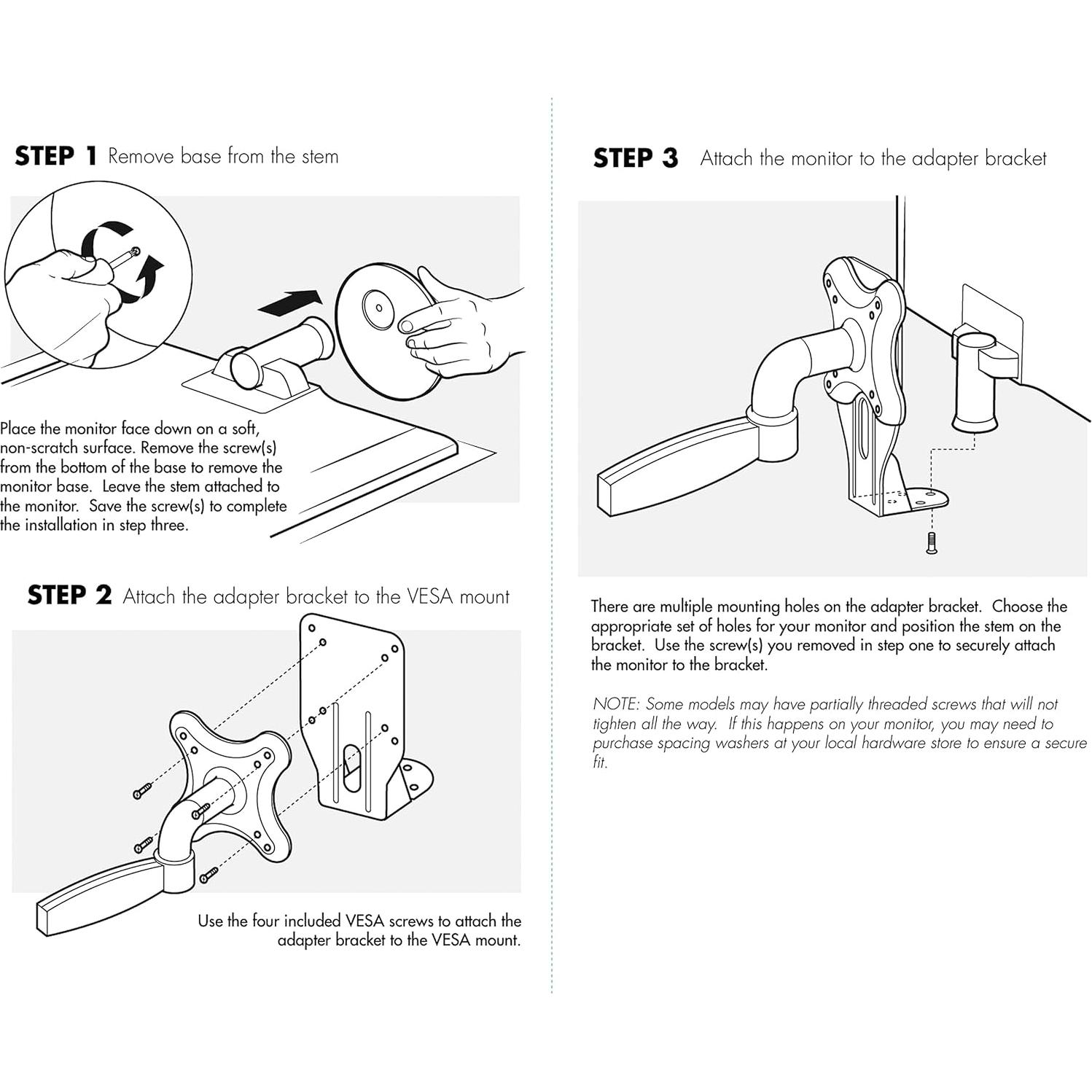 STEP 1 Remove base from the stem

Place the monitor face down on a soft, non-scratch surface. Remove the screw(s) from the bottom of the base to remove the monitor base. Leave the stem attached to the monitor. Save the screw(s) to complete the installation in step three.

STEP 2 Attach the adapter bracket to the VESA mount

Use the four included VESA screws to attach the adapter bracket to the VESA mount.

STEP 3 Attach the monitor to the adapter bracket

There are multiple mounting holes on the adapter bracket. Choose the appropriate set of holes for your monitor and position the stem on the bracket. Use the screw(s) you removed in step one to securely attach the monitor to the bracket.

NOTE: Some models may have partially threaded screws that will not tighten all the way. If this happens on your monitor, you may need to purchase spacing washers at your local hardware store to ensure a secure fit.