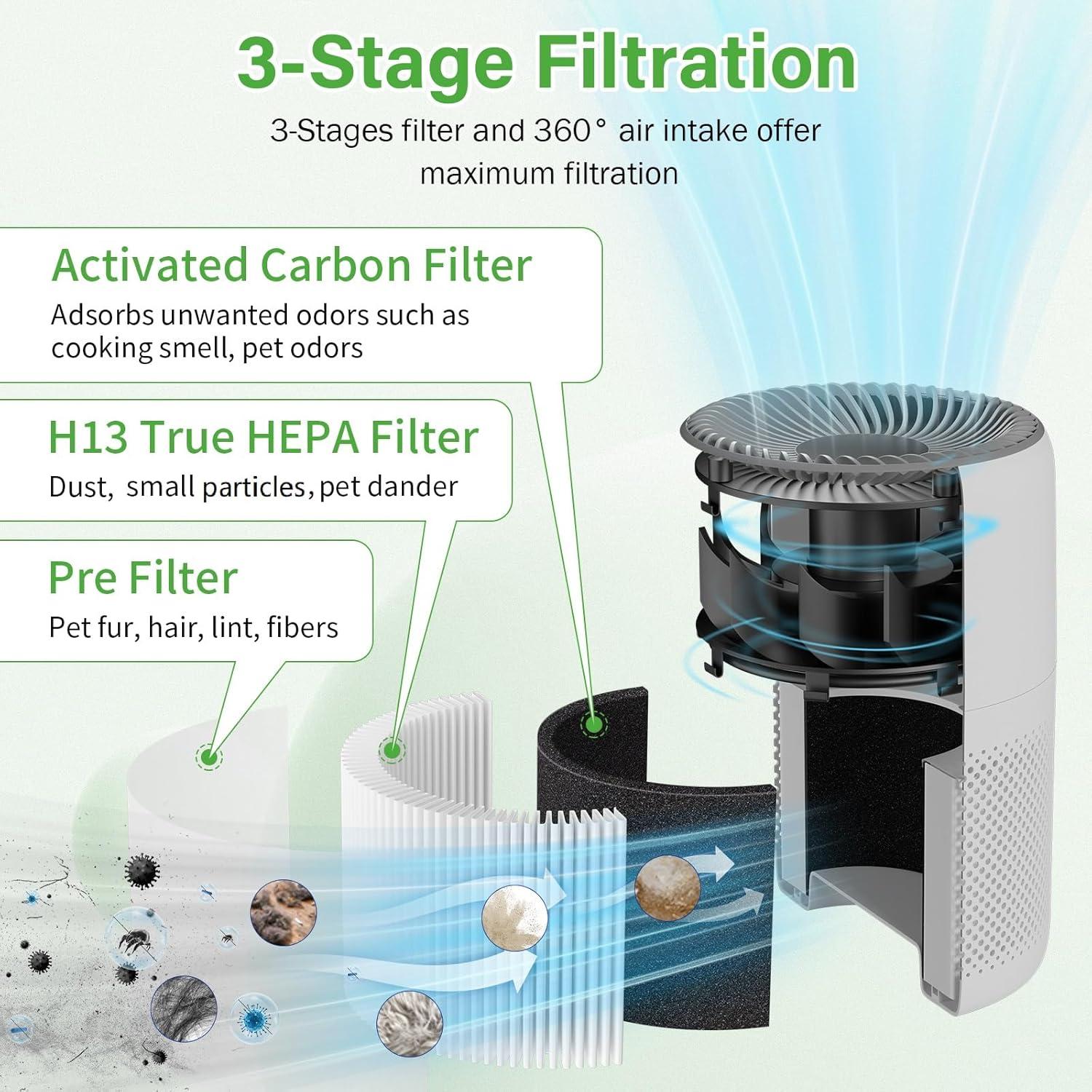 3-Stage Filtration

3-Stages filter and 360° air intake offer maximum filtration

Activated Carbon Filter
Adsorbs unwanted odors such as cooking smell, pet odors

H13 True HEPA Filter
Dust, small particles, pet dander

Pre Filter
Pet fur, hair, lint, fibers