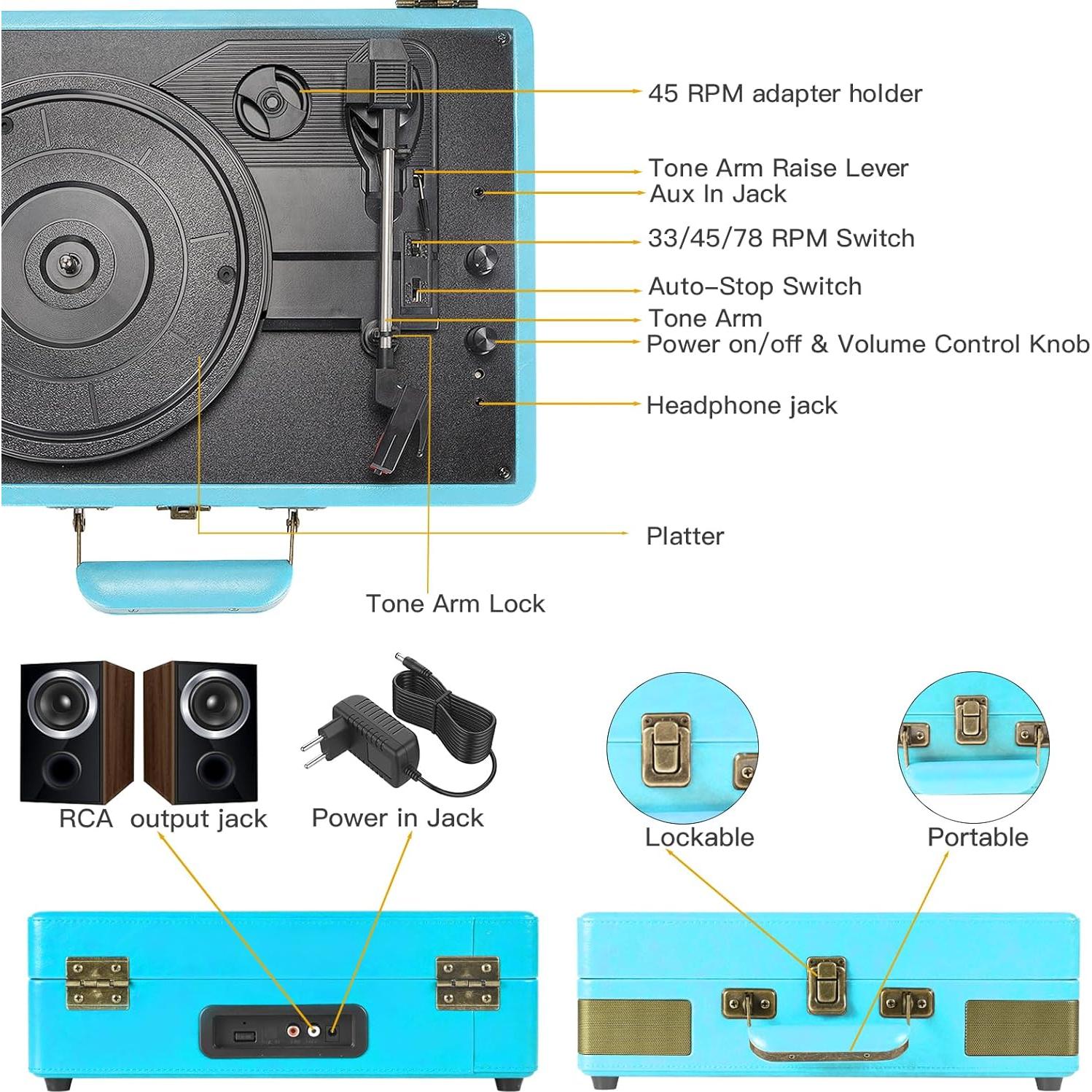 45 RPM adapter holder

Tone Arm Raise Lever
Aux In Jack

33/45/78 RPM Switch

Auto-Stop Switch
Tone Arm
Power on/off & Volume Control Knob

Headphone jack

Platter

Tone Arm Lock

RCA output jack

Power in Jack

Lockable

Portable