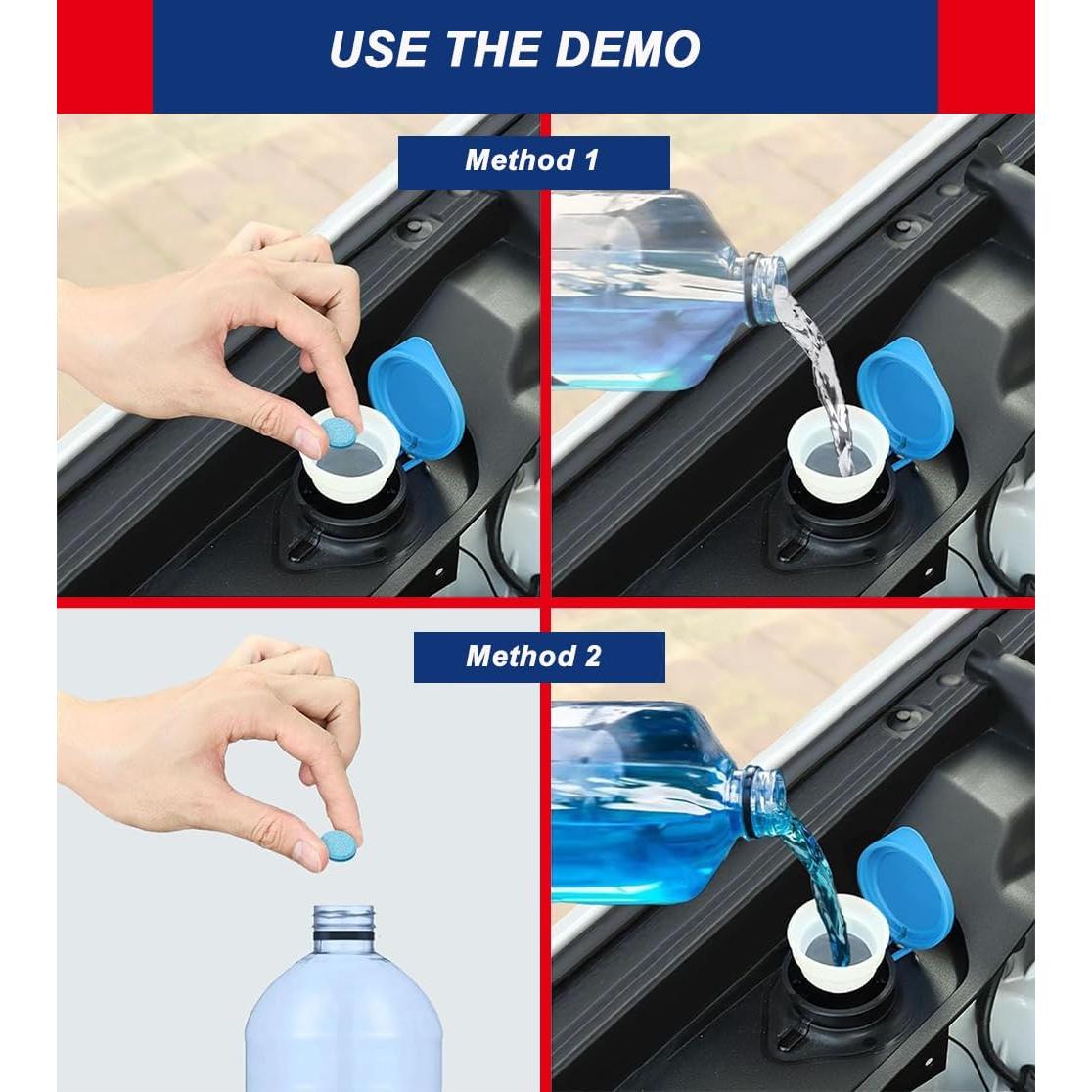 USE THE DEMO

Method 1

Method 2