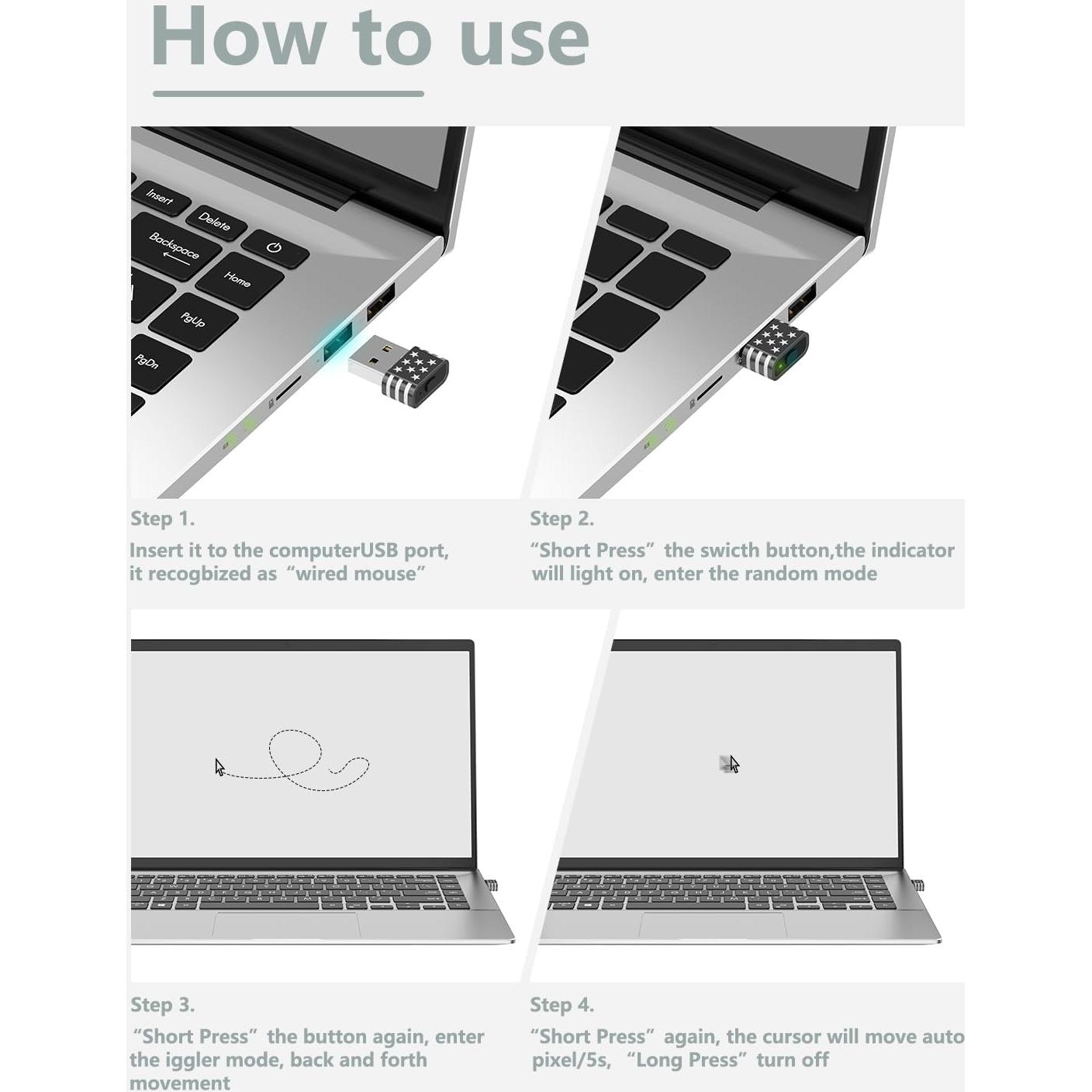 How to use

Insert

Delete

Backspace

Home

PgUp

PgDn

Step 1.

Insert it to the computerUSB port, it recogbized as “wired mouse”

Step 2.

“Short Press” the swicth button,the indicator will light on, enter the random mode

Step 3.

“Short Press” the button again, enter the iggler mode, back and forth movement

Step 4.

“Short Press” again, the cursor will move auto pixel/5s, “Long Press” turn off