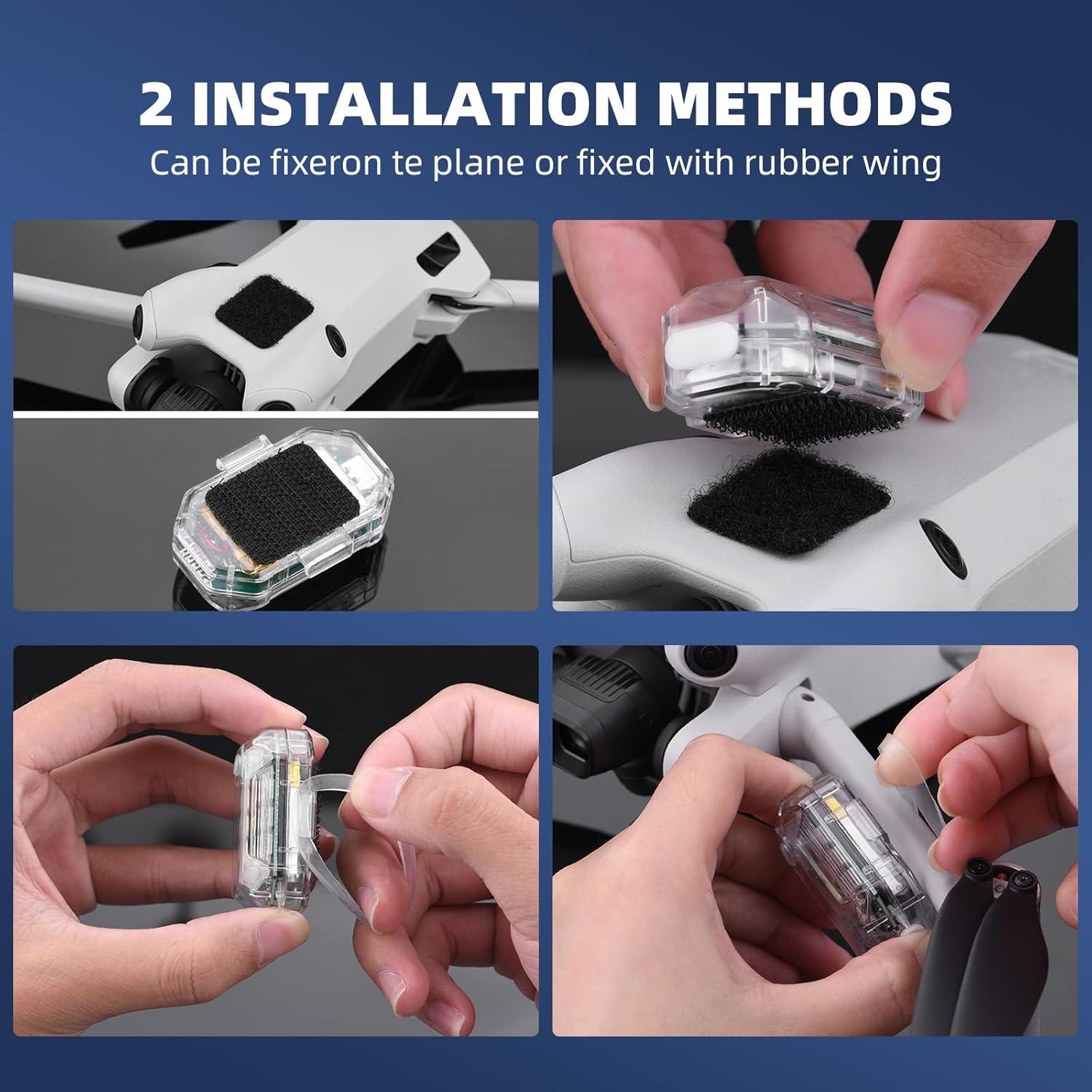 2 INSTALLATION METHODS

Can be fixeron te plane or fixed with rubber wing