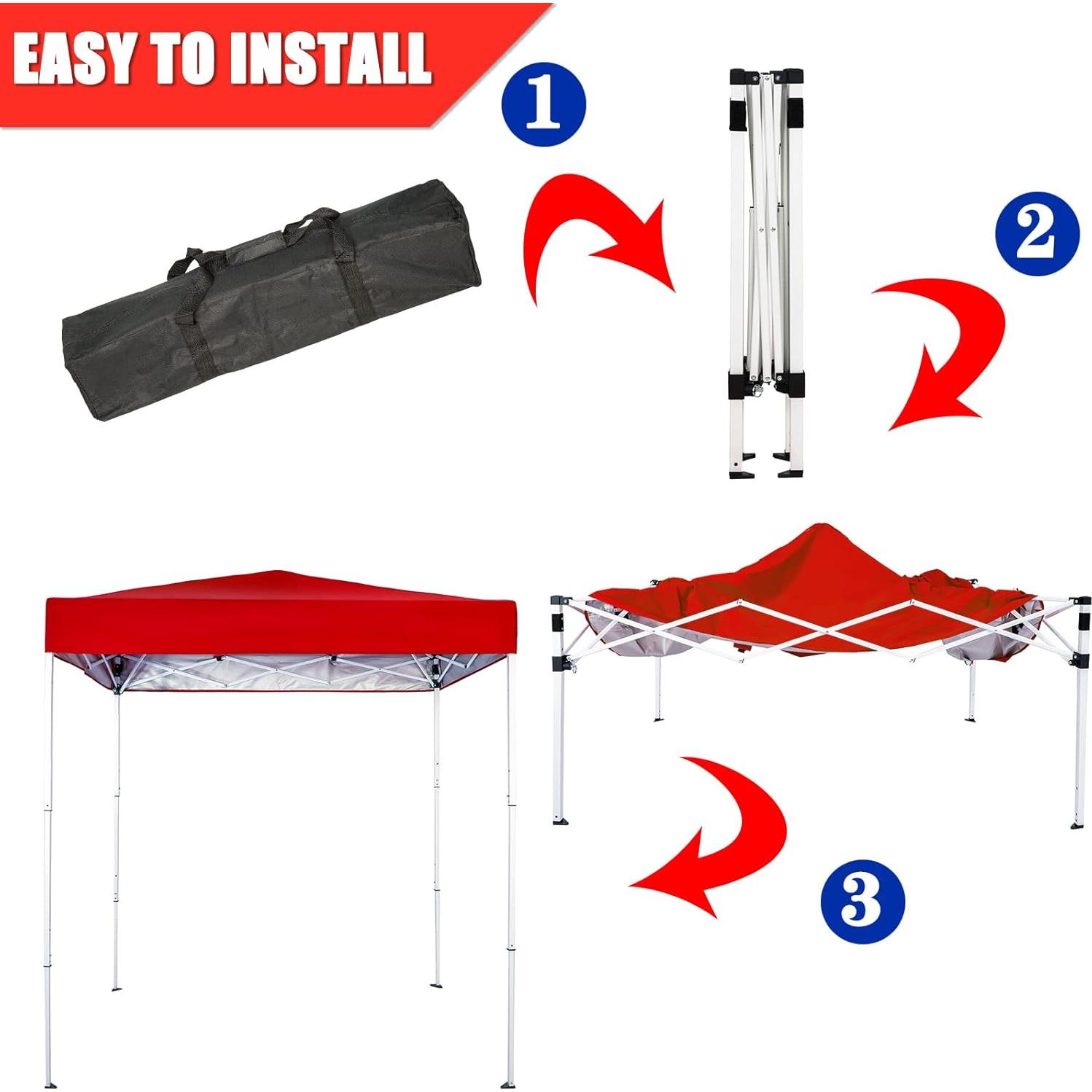 EASY TO INSTALL

1

2

3