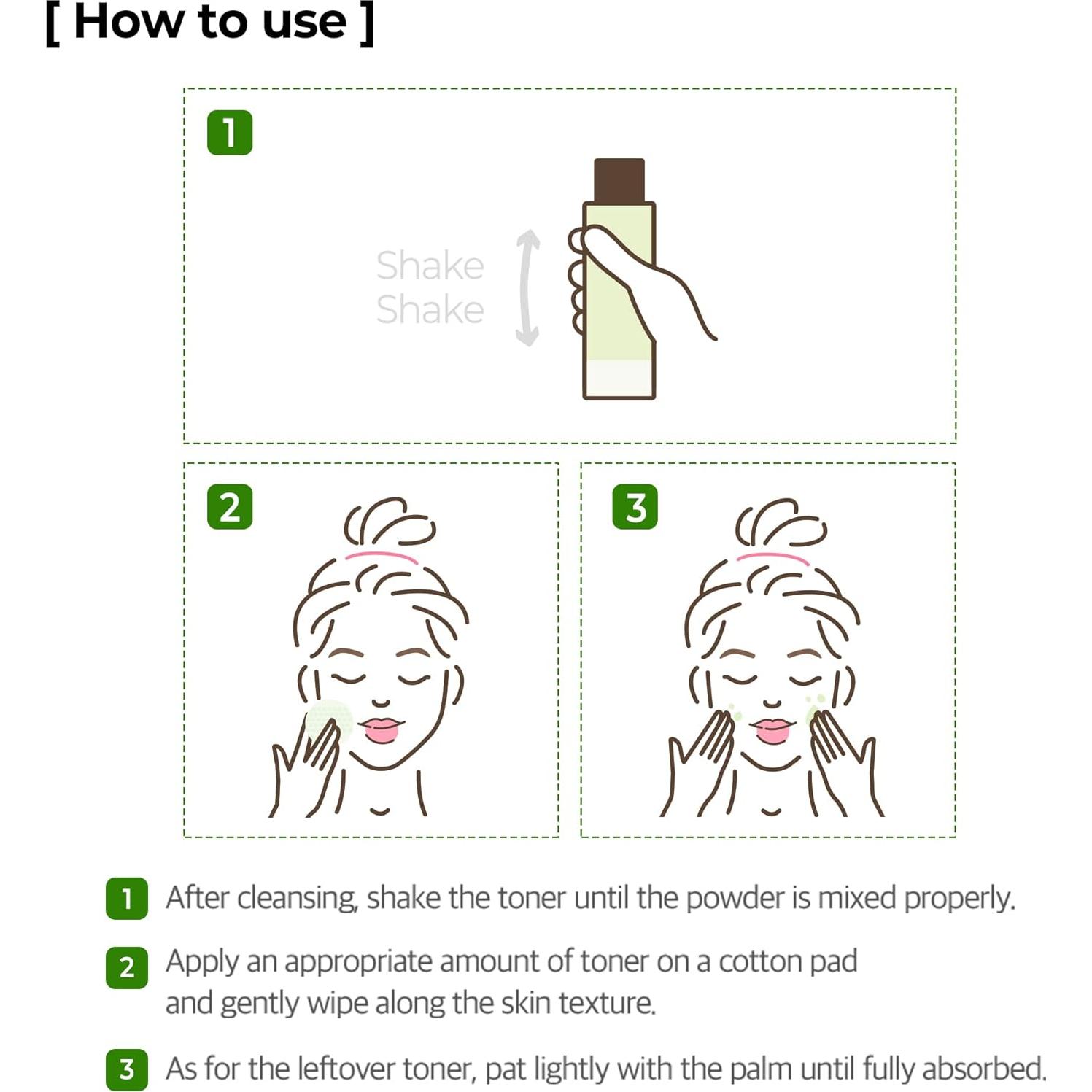 [ How to use ]

1

Shake
Shake

2

3

1 After cleansing, shake the toner until the powder is mixed properly.

2 Apply an appropriate amount of toner on a cotton pad and gently wipe along the skin texture.

3 As for the leftover toner, pat lightly with the palm until fully absorbed.