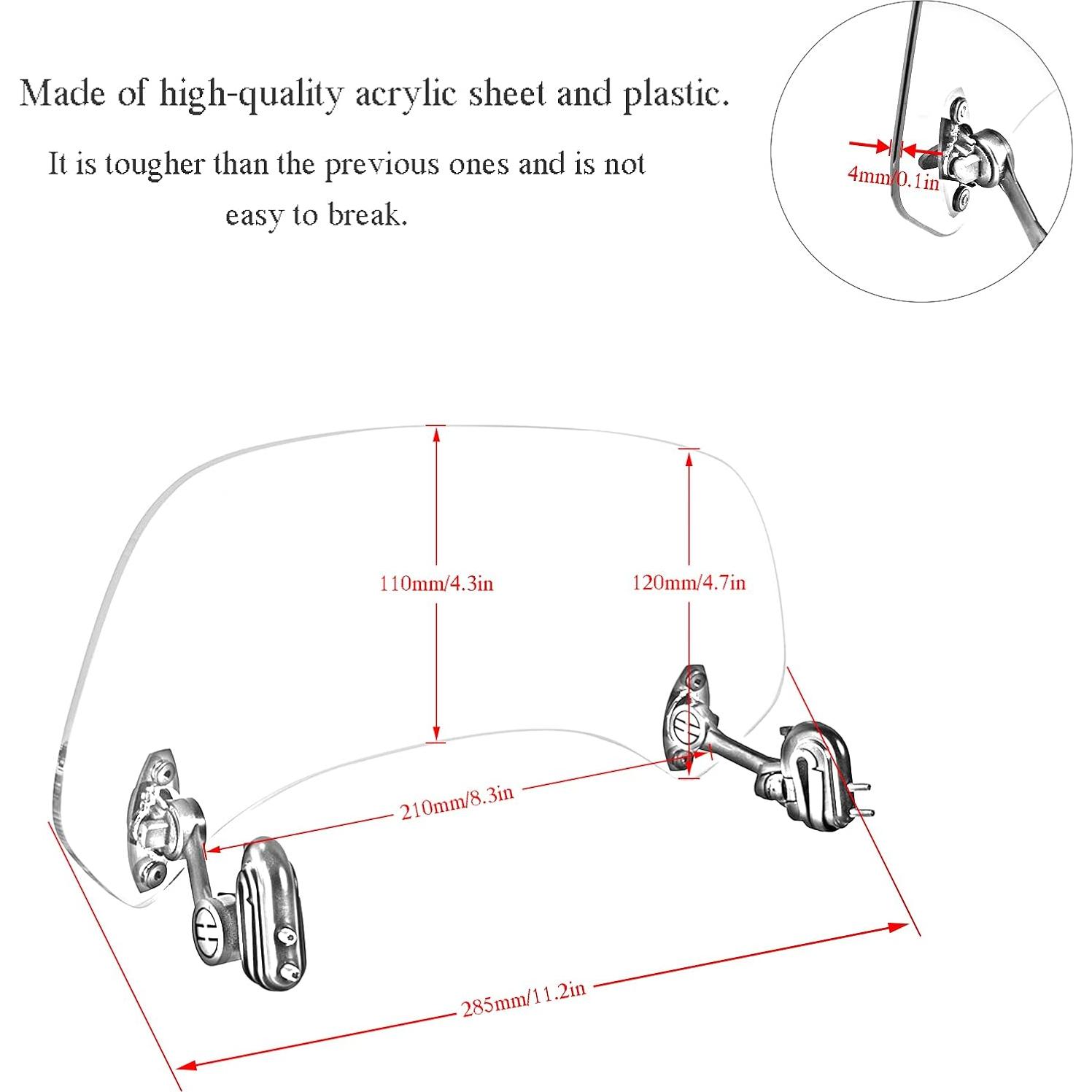 Made of high-quality acrylic sheet and plastic.

It is tougher than the previous ones and is not easy to break.

4mm/0.1in

110mm/4.3in

120mm/4.7in

210mm/8.3in

285mm/11.2in