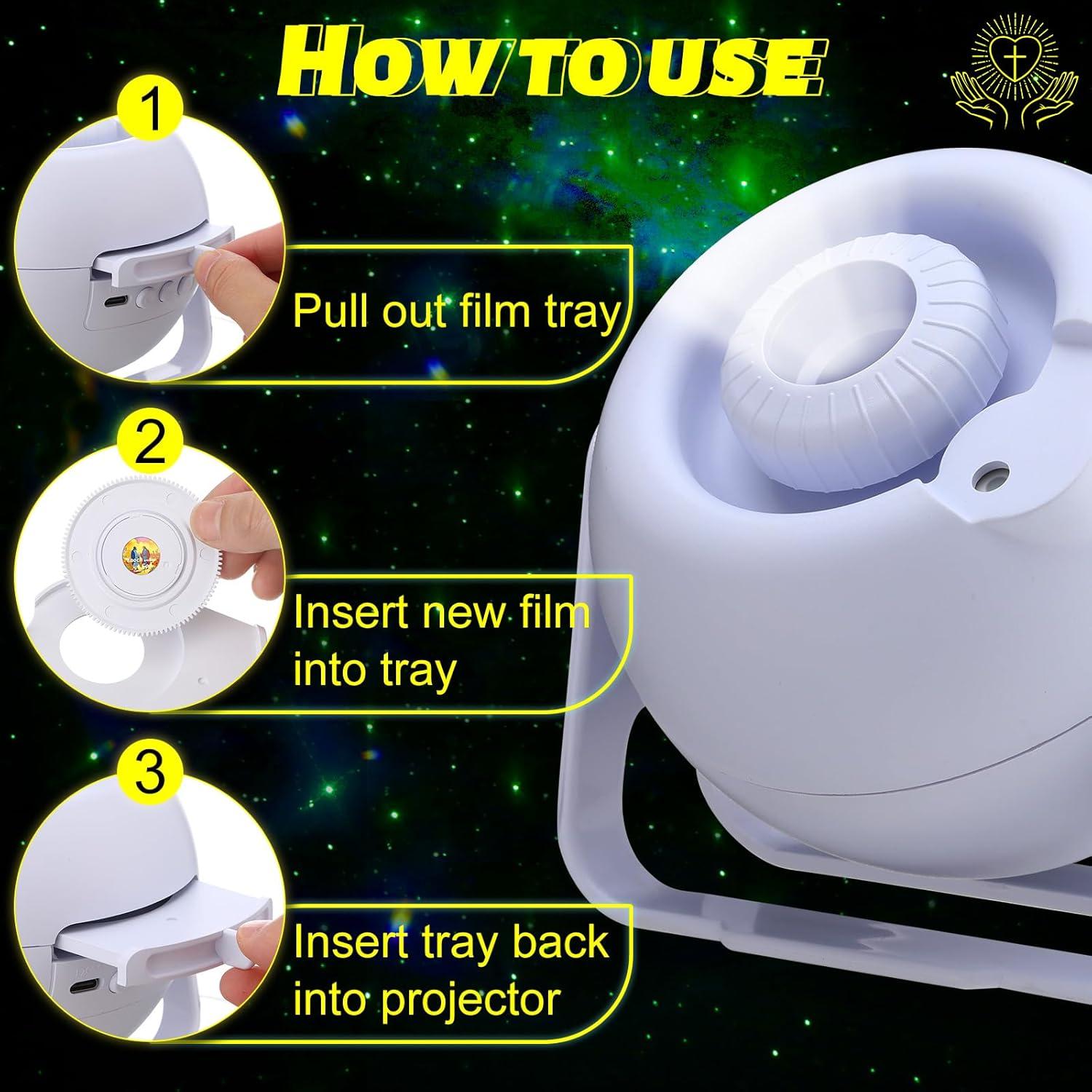 HOW TO USE

1

Pull out film tray

2

Insert new film into tray

3

Insert tray back into projector