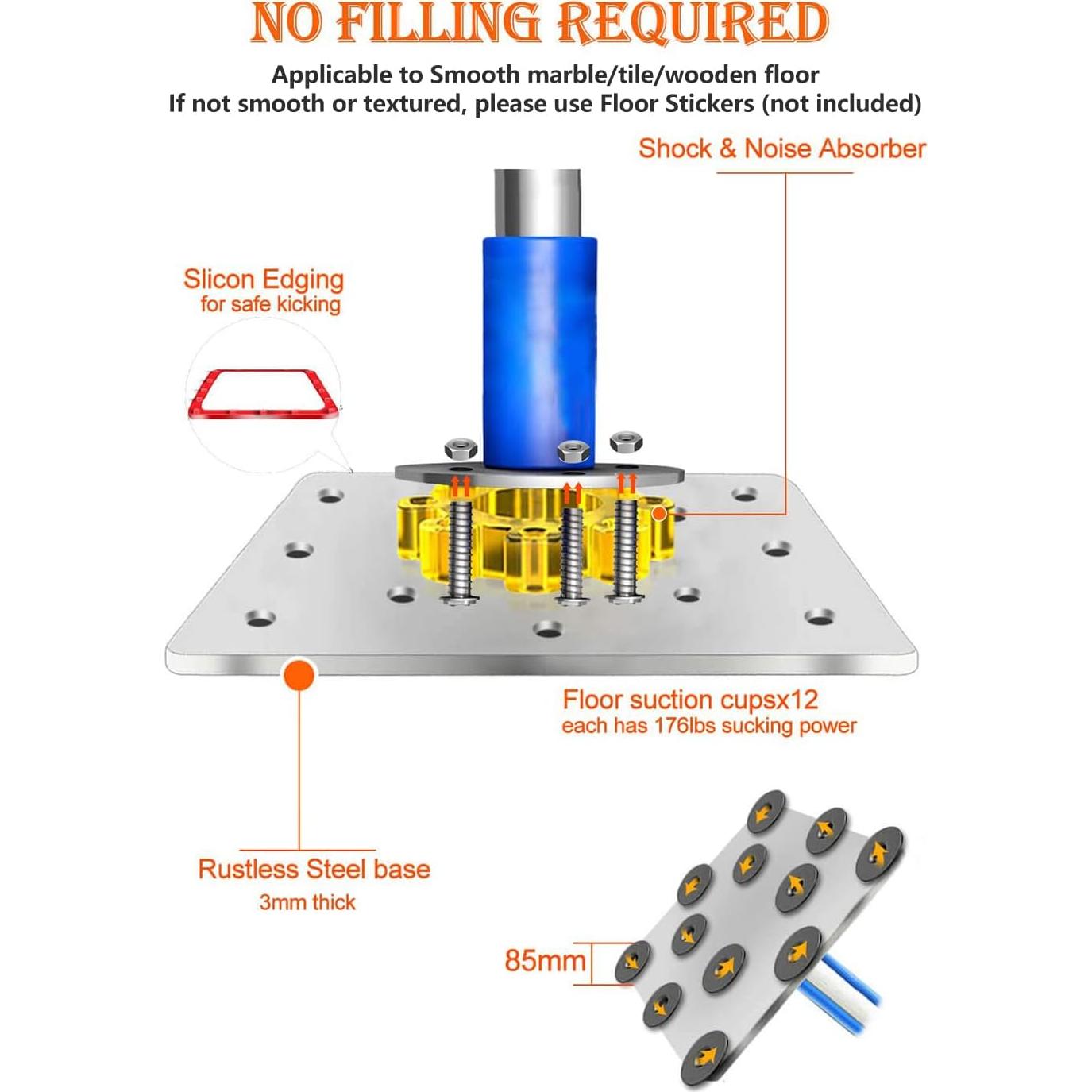 NO FILLING REQUIRED

Applicable to Smooth marble/tile/wooden floor
If not smooth or textured, please use Floor Stickers (not included)

Shock & Noise Absorber

Slicon Edging
for safe kicking

Floor suction cupsx12
each has 176lbs sucking power

Rustless Steel base
3mm thick

85mm