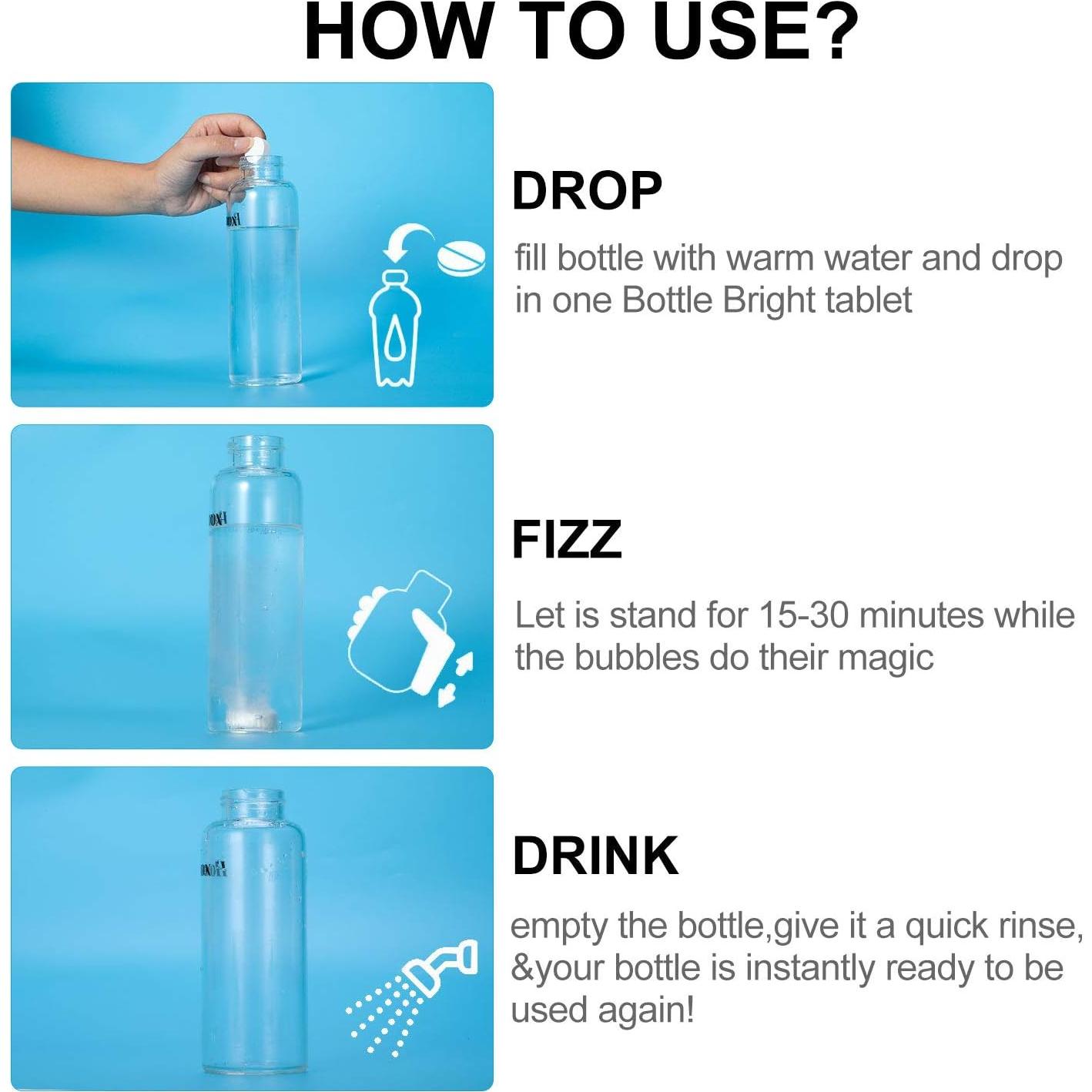 HOW TO USE?

DROP

fill bottle with warm water and drop in one Bottle Bright tablet

FIZZ

Let is stand for 15-30 minutes while the bubbles do their magic

DRINK

empty the bottle,give it a quick rinse, &your bottle is instantly ready to be used again!