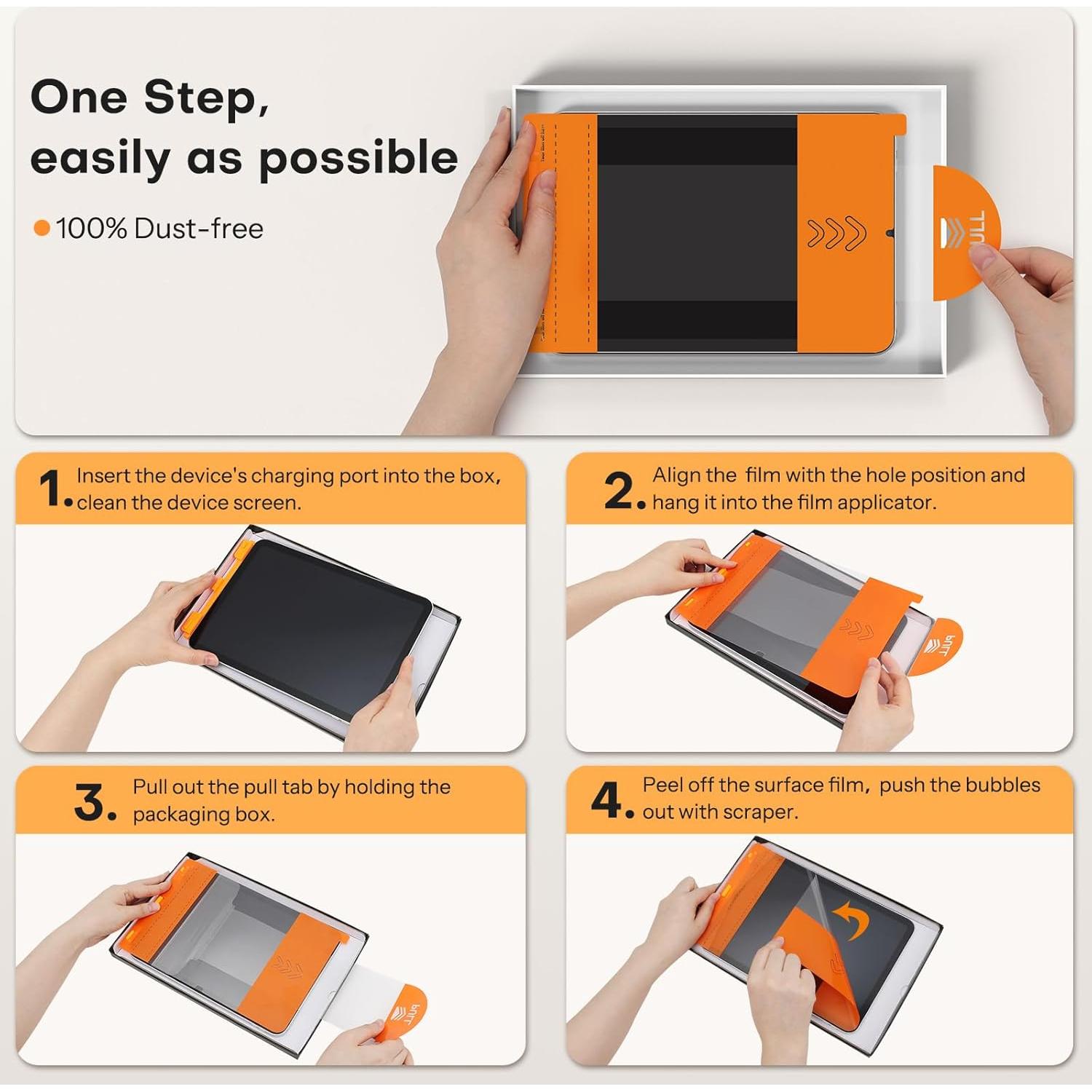 One Step, easily as possible

100% Dust-free

PULL

1. Insert the device's charging port into the box, clean the device screen.

2. Align the film with the hole position and hang it into the film applicator.

PULL

3. Pull out the pull tab by holding the packaging box.

PULL

4. Peel off the surface film, push the bubbles out with scraper.