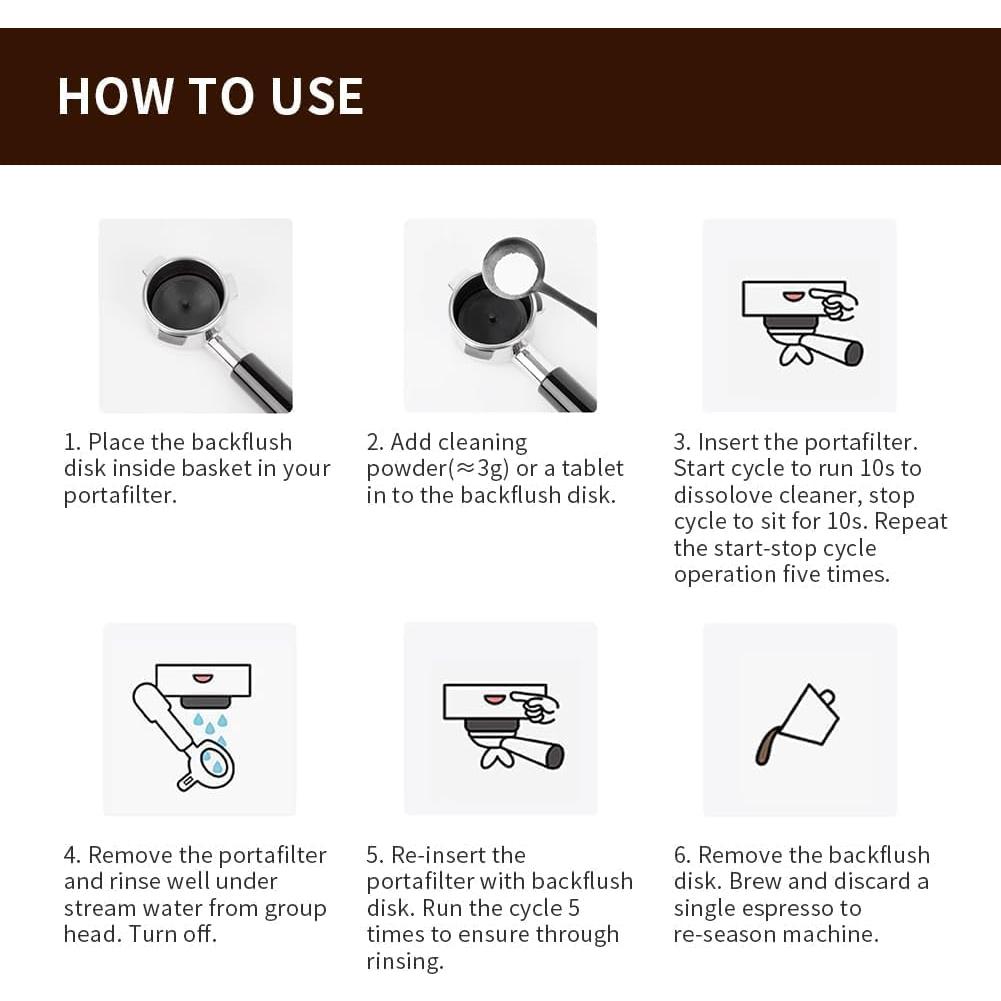 HOW TO USE

1. Place the backflush disk inside basket in your portafilter.

2. Add cleaning powder(≈3g) or a tablet in to the backflush disk.

3. Insert the portafilter. Start cycle to run 10s to dissolove cleaner, stop cycle to sit for 10s. Repeat the start-stop cycle operation five times.

4. Remove the portafilter and rinse well under stream water from group head. Turn off.

5. Re-insert the portafilter with backflush disk. Run the cycle 5 times to ensure through rinsing.

6. Remove the backflush disk. Brew and discard a single espresso to re-season machine.