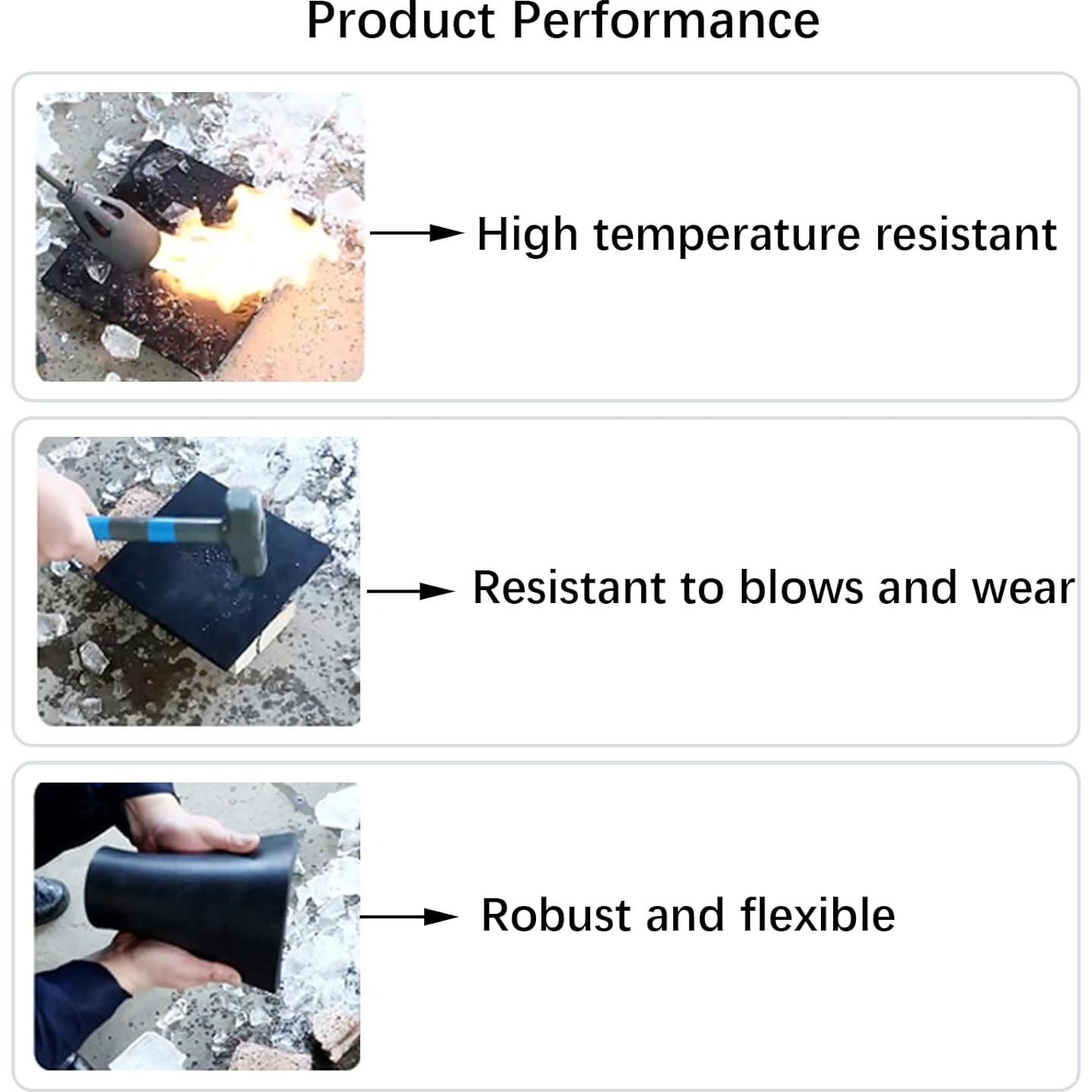 Product Performance

High temperature resistant

Resistant to blows and wear

Robust and flexible