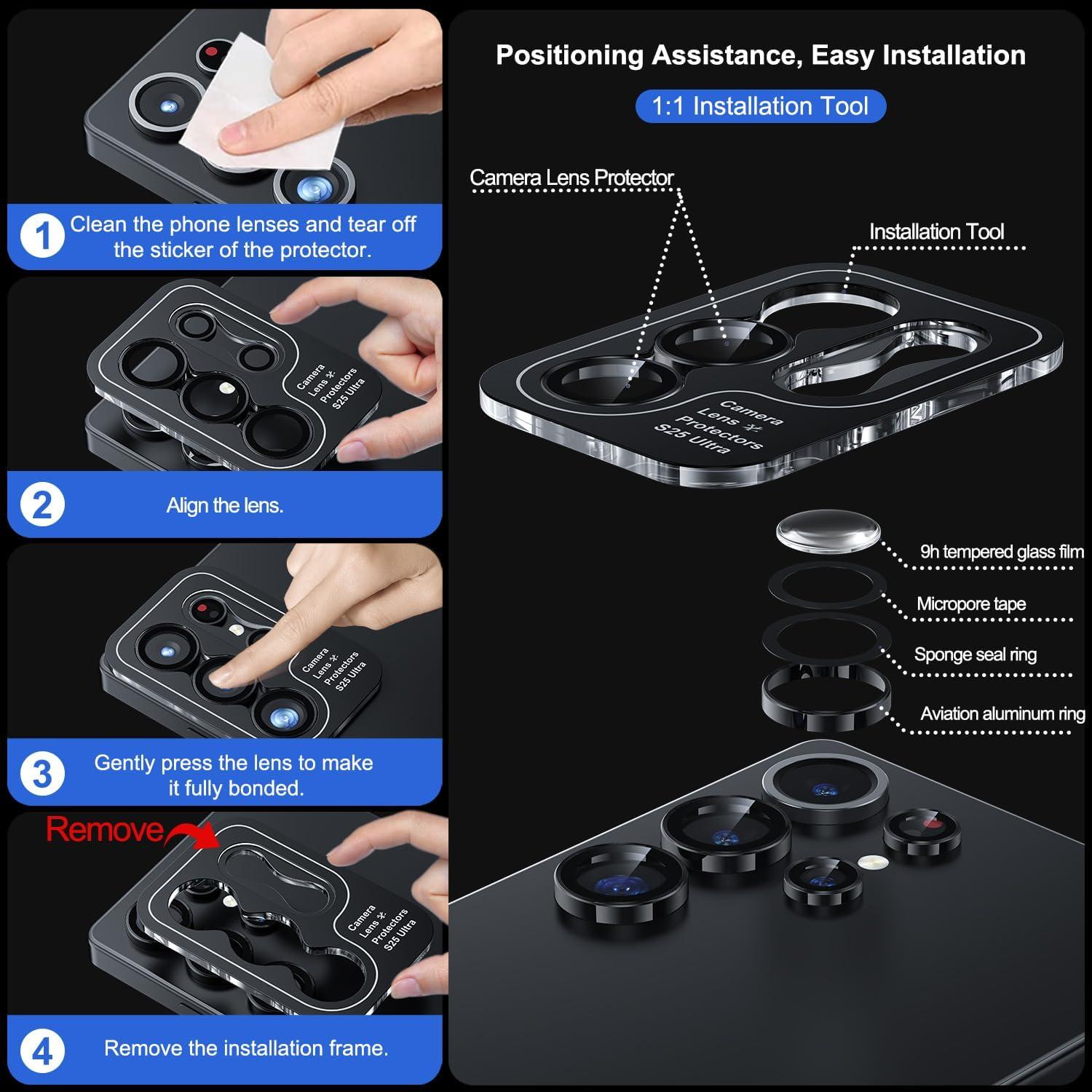 1 Clean the phone lenses and tear off the sticker of the protector.

Camera Lens Protectors S25 Ultra

2 Align the lens.

Camera Lens Protectors S25 Ultra

3 Gently press the lens to make it fully bonded.

Remove

Camera Lens Protectors S25 Ultra

4 Remove the installation frame.

Positioning Assistance, Easy Installation

1:1 Installation Tool

Camera Lens Protector

Installation Tool

Camera Lens Protectors S25 Ultra

9h tempered glass film

Micropore tape

Sponge seal ring

Aviation aluminum ring