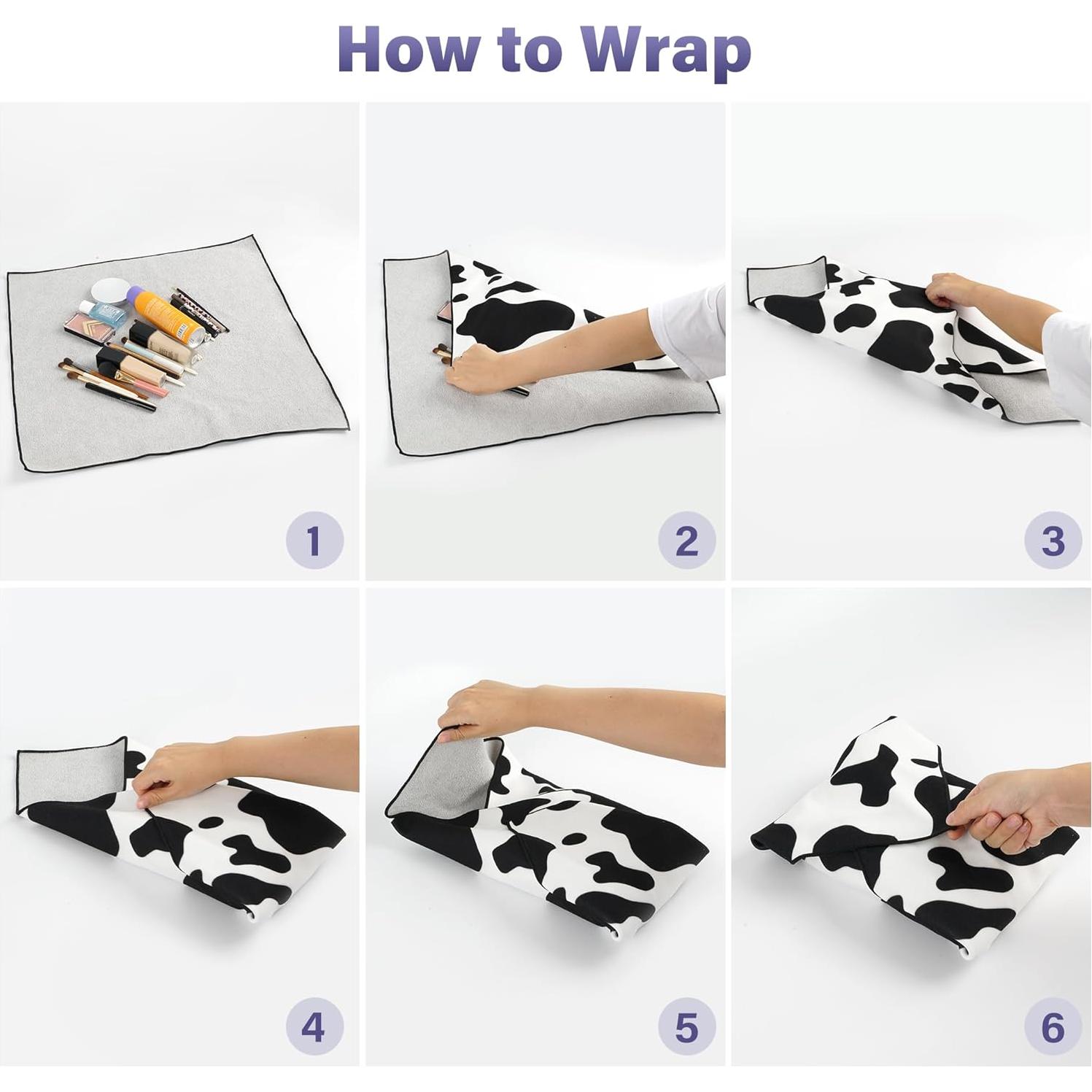 How to Wrap

1

2

3

4

5

6