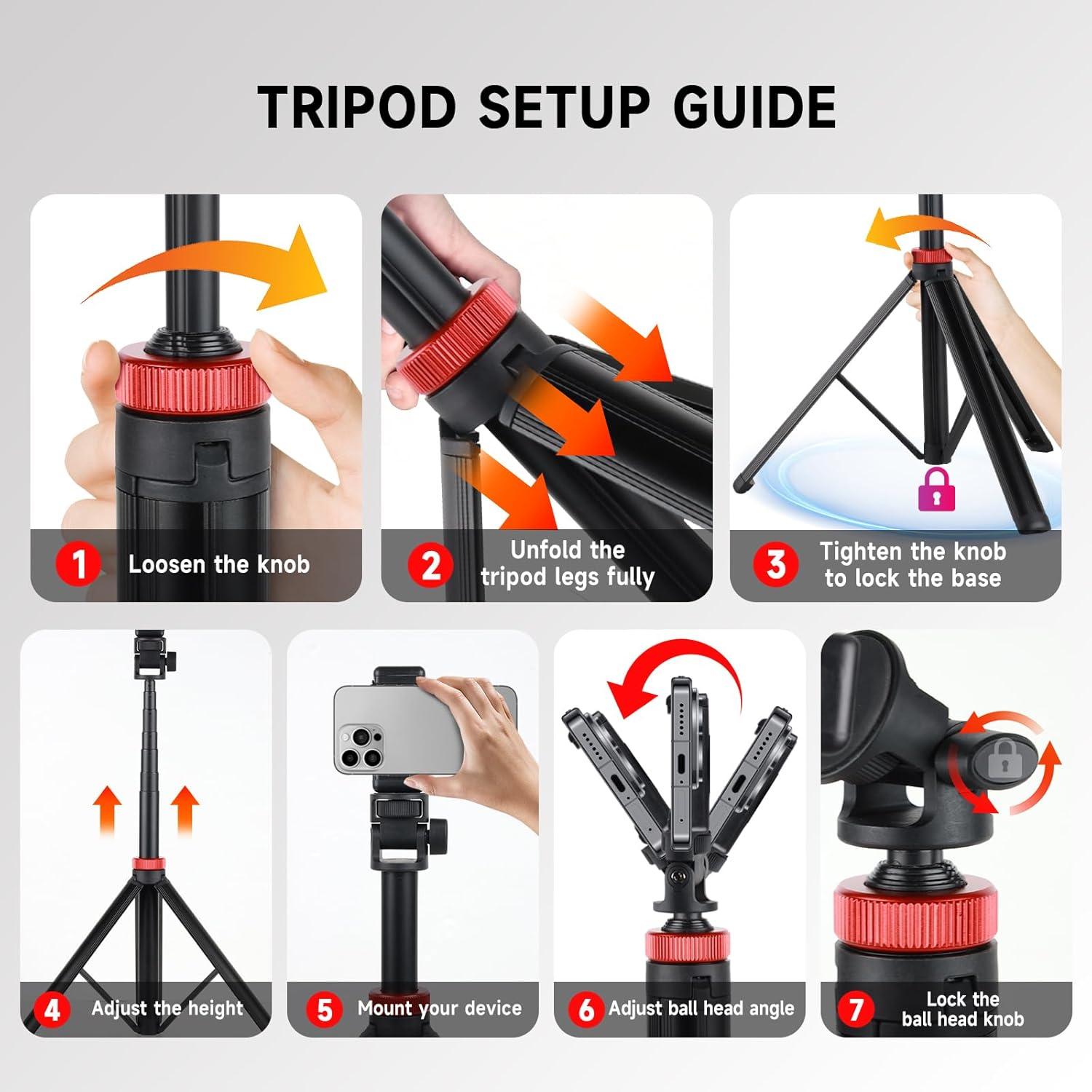 TRIPOD SETUP GUIDE

1 Loosen the knob

2 Unfold the tripod legs fully

3 Tighten the knob to lock the base

4 Adjust the height

5 Mount your device

6 Adjust ball head angle

7 Lock the ball head knob