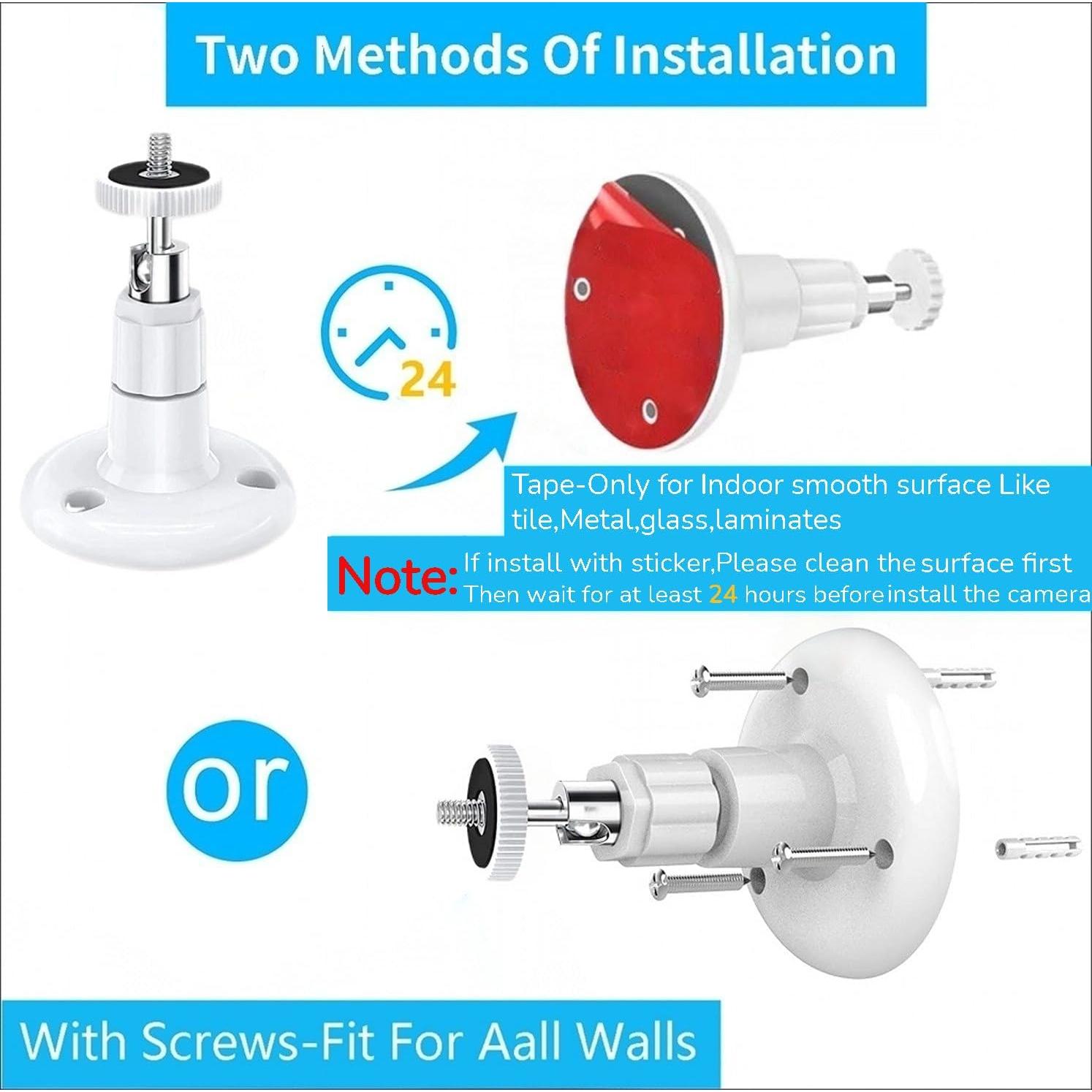 Two Methods Of Installation

24

Tape-Only for Indoor smooth surface Like tile,Metal,glass,laminates

Note: If install with sticker,Please clean the surface first Then wait for at least 24 hours beforeinstall the camera

or

With Screws-Fit For Aall Walls