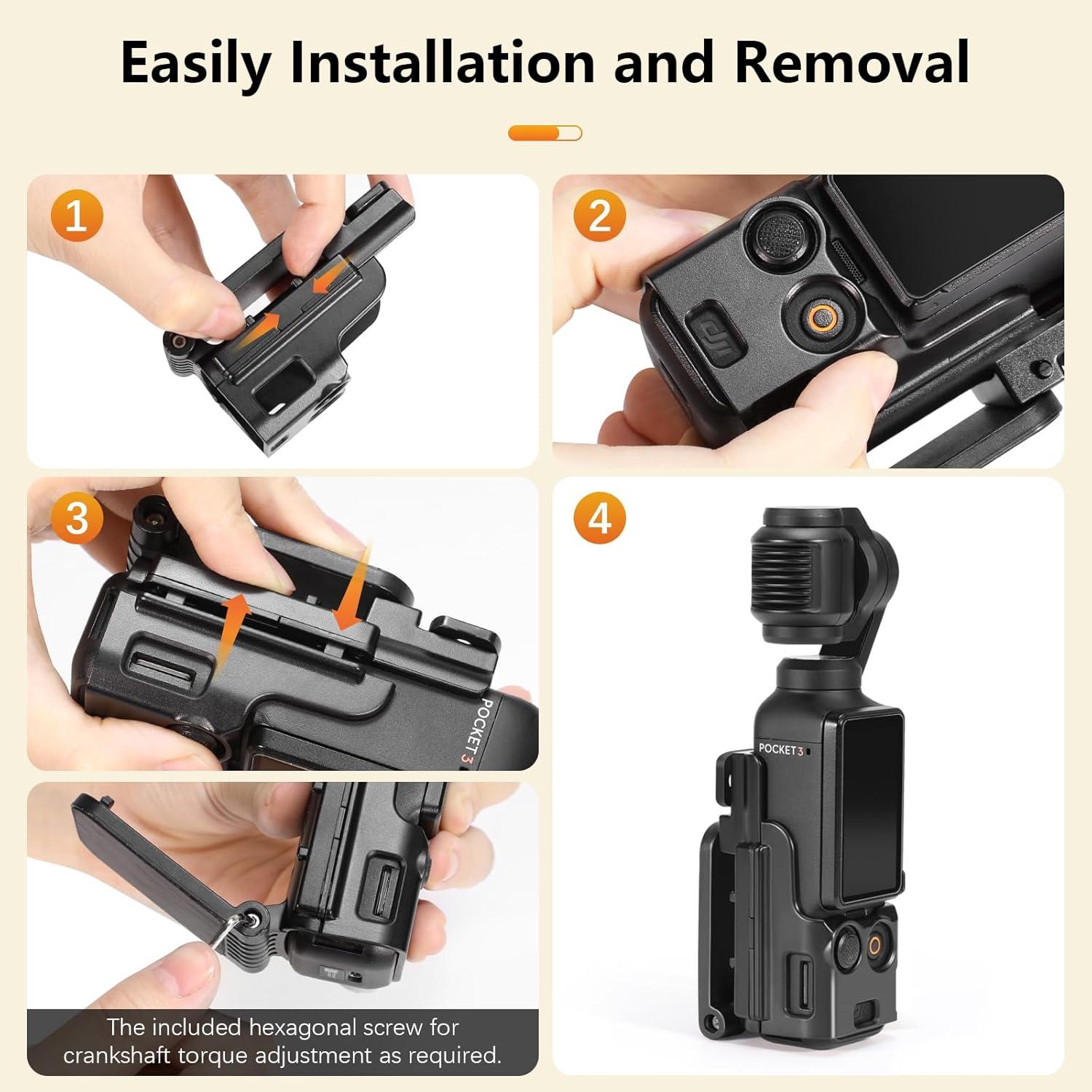 Easily Installation and Removal

1

2

3

POCKET 3

4

POCKET 3

The included hexagonal screw for crankshaft torque adjustment as required.