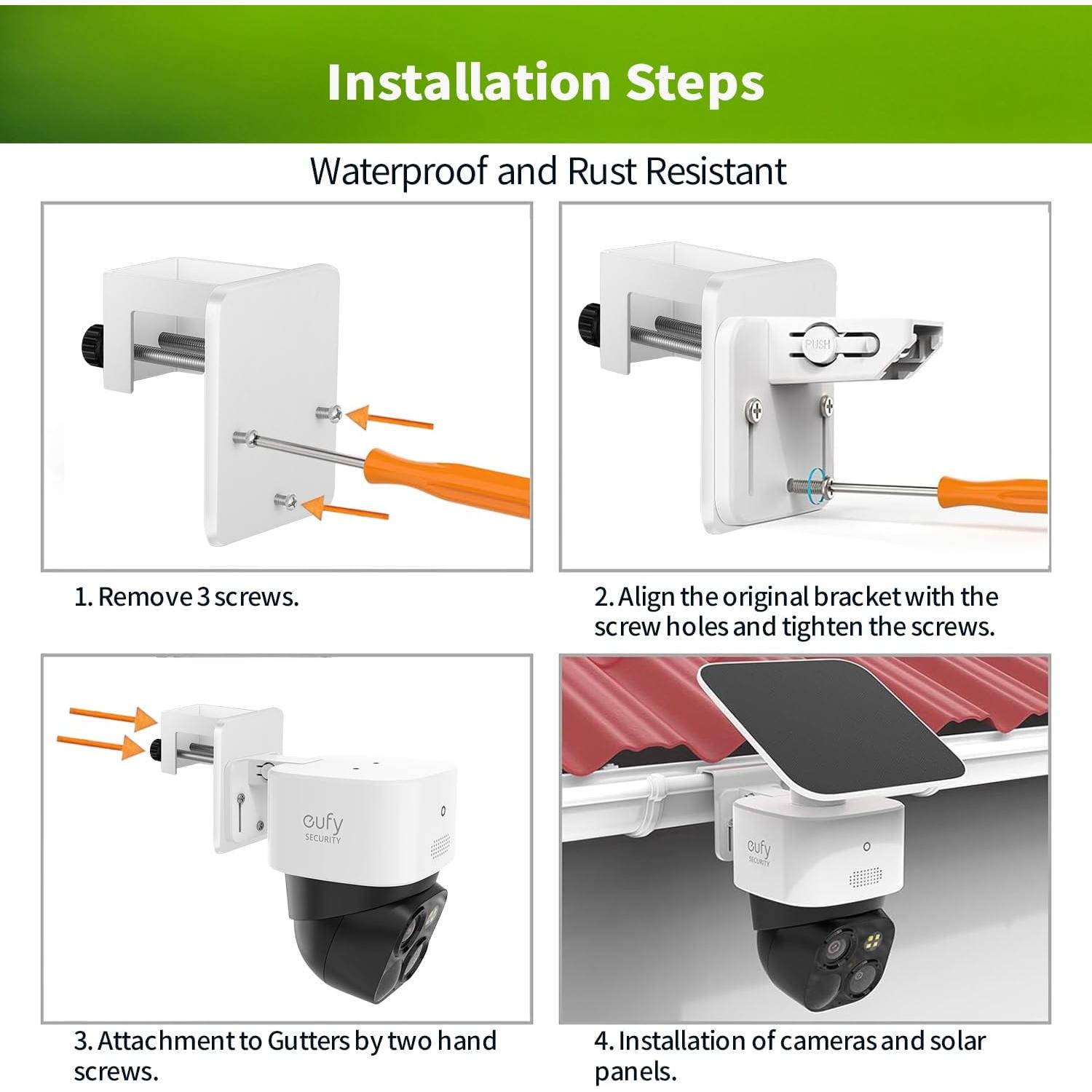 Installation Steps

Waterproof and Rust Resistant

PUSH

1. Remove 3 screws.

2. Align the original bracket with the screw holes and tighten the screws.

eufy SECURITY

eufy SECURITY

3. Attachment to Gutters by two hand screws.

4. Installation of cameras and solar panels.