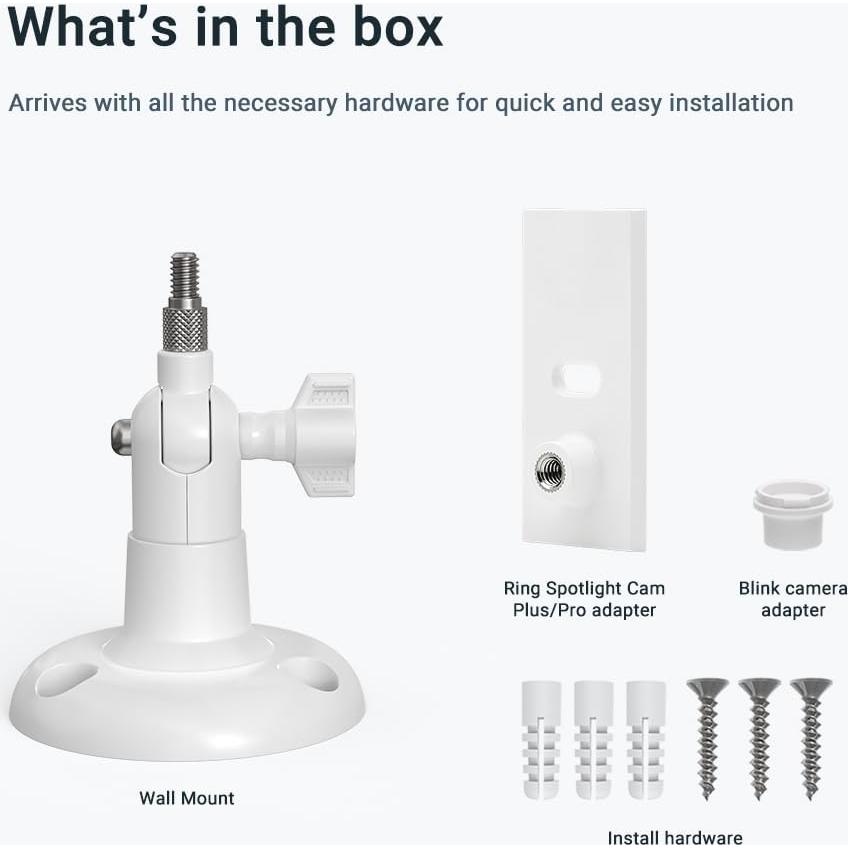 What's in the box

Arrives with all the necessary hardware for quick and easy installation

Ring Spotlight Cam Plus/Pro adapter

Blink camera adapter

Wall Mount

Install hardware