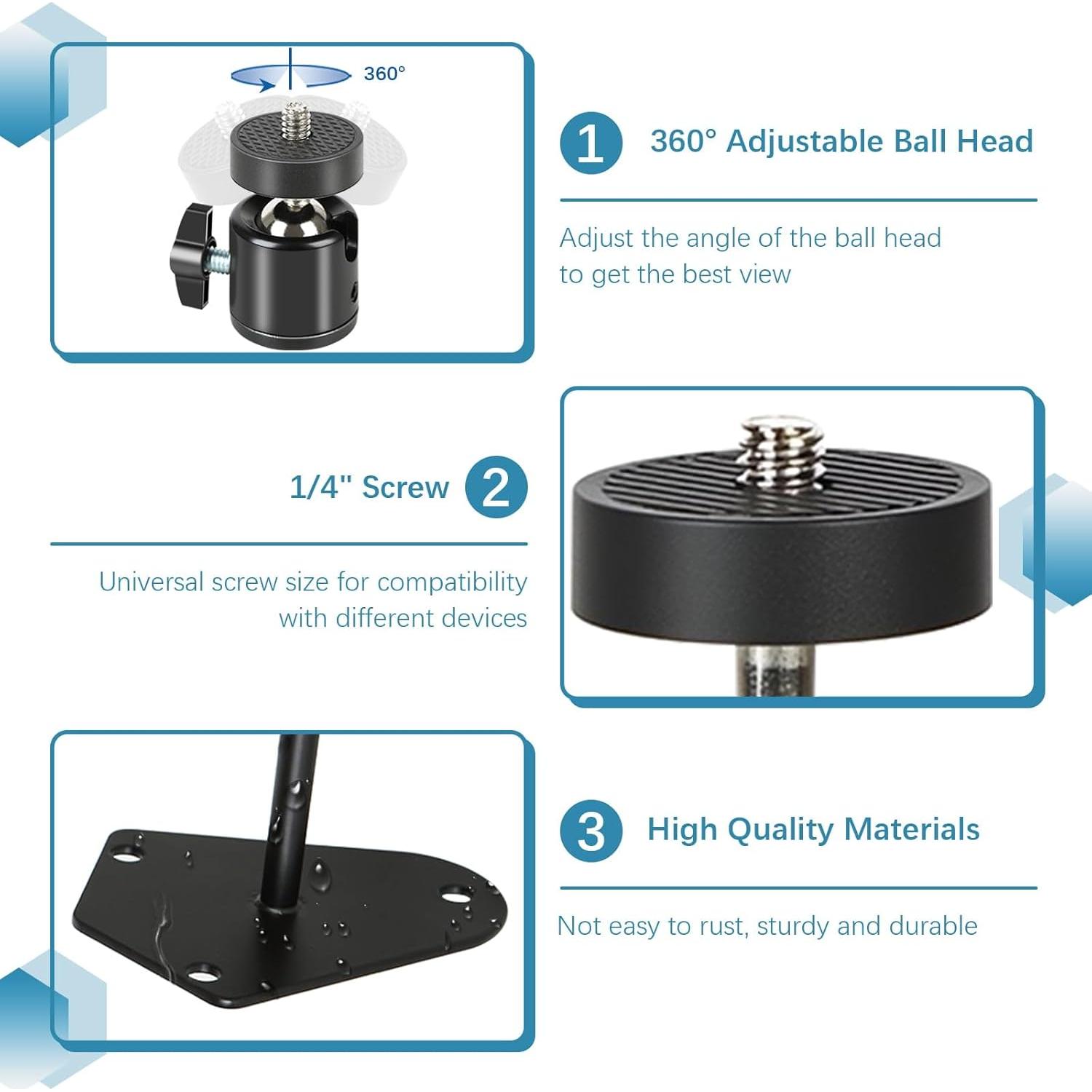 360°

1 360° Adjustable Ball Head

Adjust the angle of the ball head to get the best view

1/4" Screw 2

Universal screw size for compatibility with different devices

3 High Quality Materials

Not easy to rust, sturdy and durable