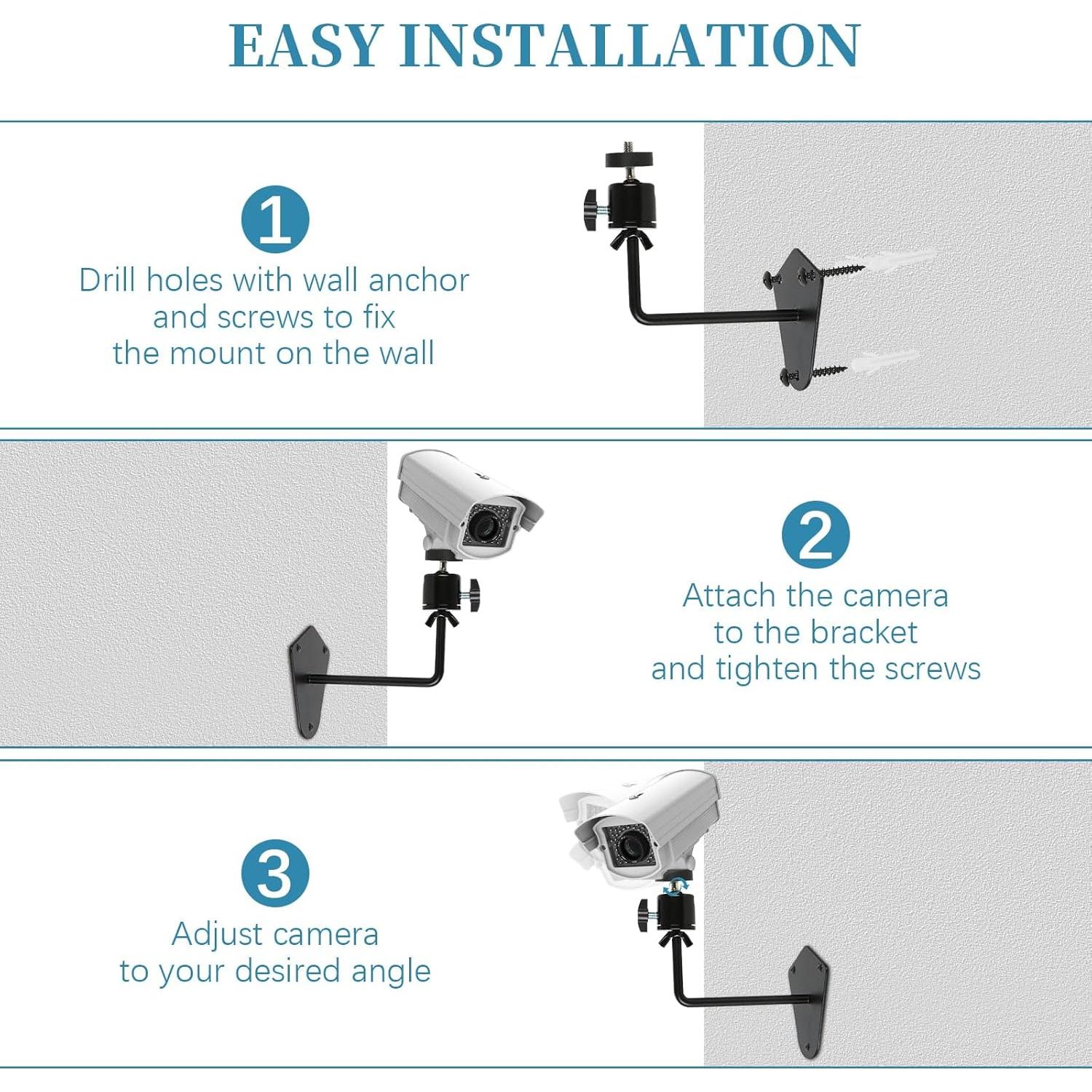 EASY INSTALLATION

1
Drill holes with wall anchor and screws to fix the mount on the wall

2
Attach the camera to the bracket and tighten the screws

3
Adjust camera to your desired angle