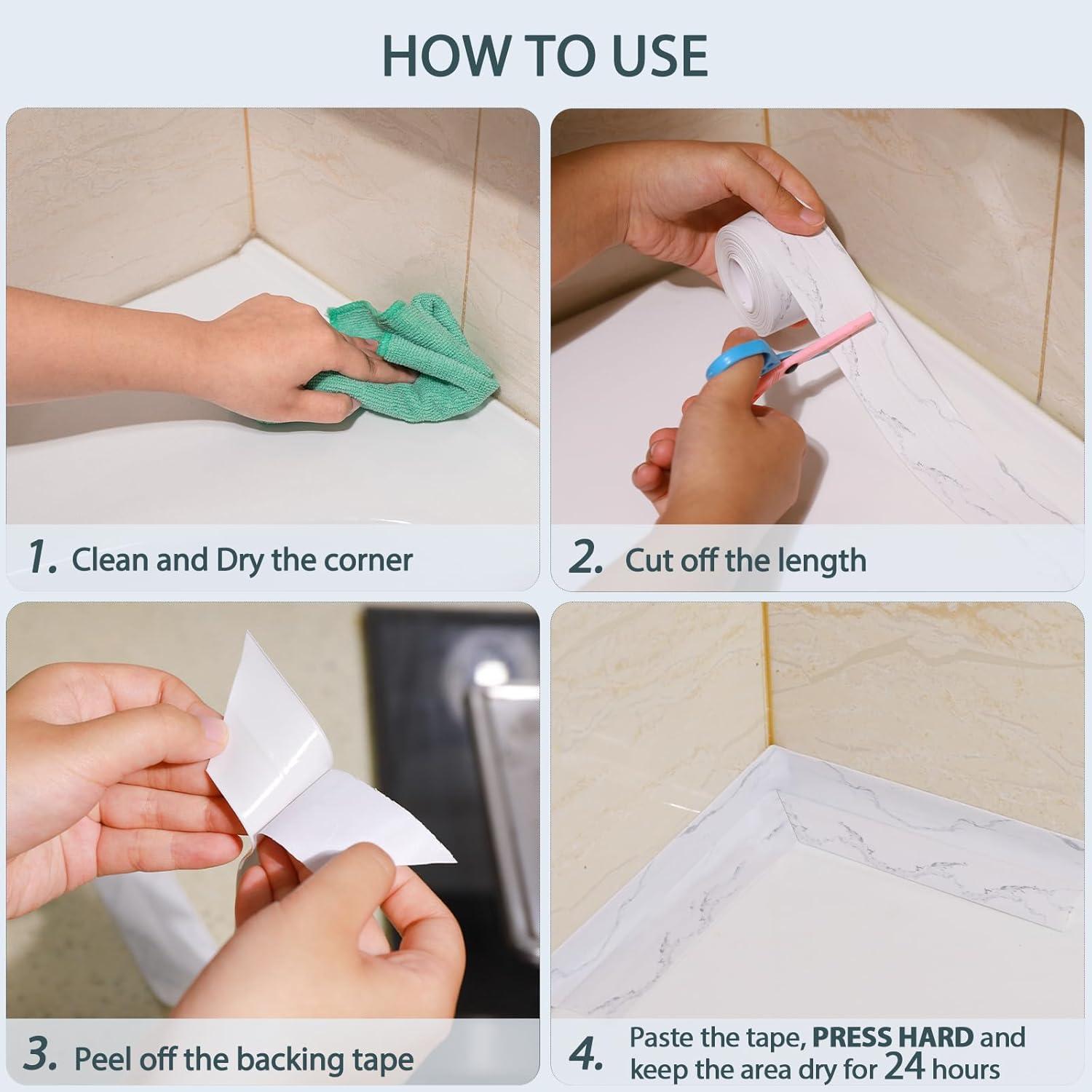 HOW TO USE

1. Clean and Dry the corner

2. Cut off the length

3. Peel off the backing tape

4. Paste the tape, PRESS HARD and keep the area dry for 24 hours