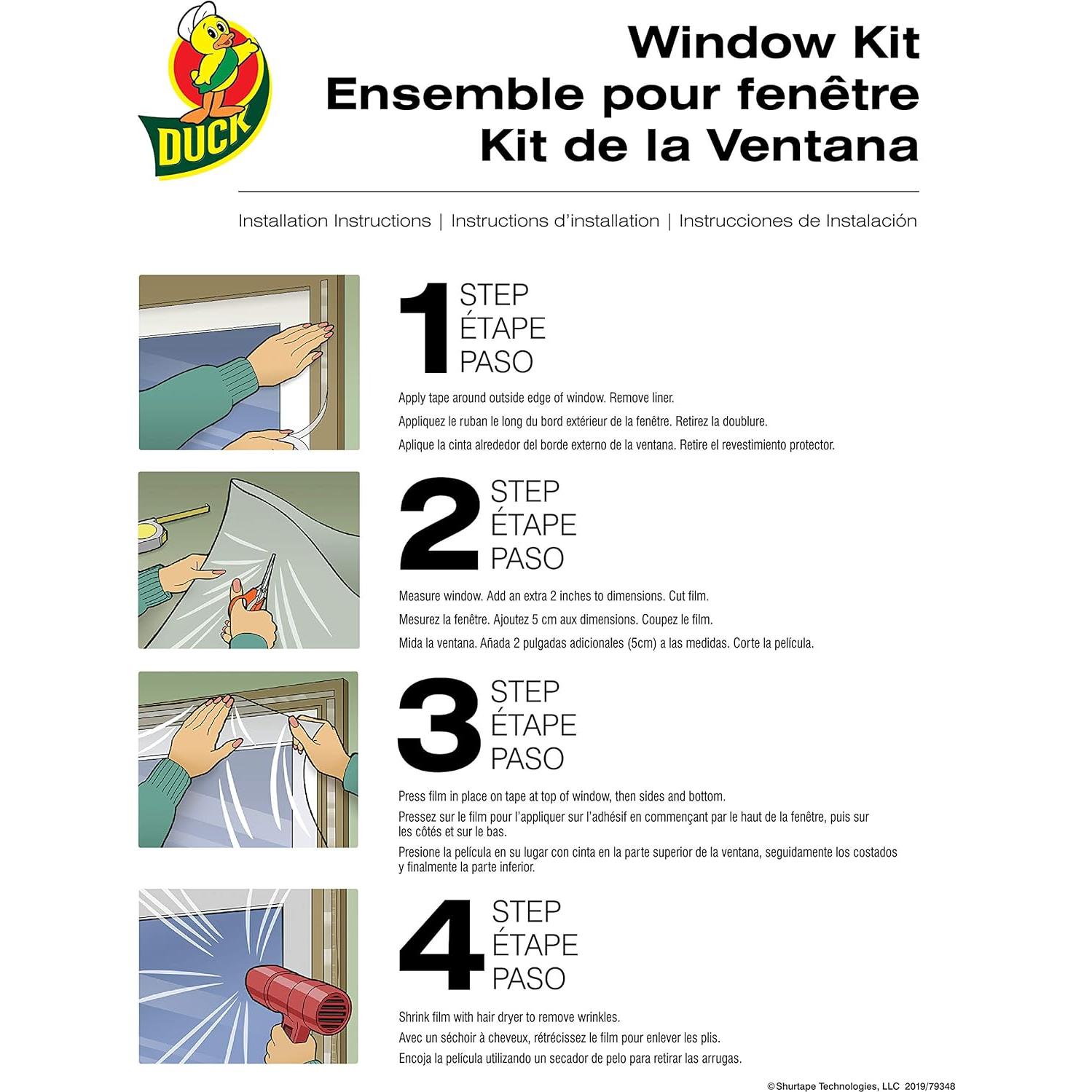 DUCK

Window Kit
Ensemble pour fenêtre
Kit de la Ventana

Installation Instructions | Instructions d'installation | Instrucciones de Instalación

1 STEP
ÉTAPE
PASO

Apply tape around outside edge of window. Remove liner.

Appliquez le ruban le long du bord extérieur de la fenêtre. Retirez la doublure.

Aplique la cinta alrededor del borde externo de la ventana. Retire el revestimiento protector.

2 STEP
ÉTAPE
PASO

Measure window. Add an extra 2 inches to dimensions. Cut film.

Mesurez la fenêtre. Ajoutez 5 cm aux dimensions. Coupez le film.

Mida la ventana. Añada 2 pulgadas adicionales (5cm) a las medidas. Corte la película.

3 STEP
ÉTAPE
PASO

Press film in place on tape at top of window, then sides and bottom.

Pressez sur le film pour l'appliquer sur l'adhésif en commençant par le haut de la fenêtre, puis sur les côtés et sur le bas.

Presione la película en su lugar con cinta en la parte superior de la ventana, seguidamente los costados y finalmente la parte inferior.

4 STEP
ÉTAPE
PASO

Shrink film with hair dryer to remove wrinkles.

Avec un séchoir à cheveux, rétrécissez le film pour enlever les plis.

Encoja la película utilizando un secador de pelo para retirar las arrugas.

©Shurtape Technologies, LLC 2019/79348