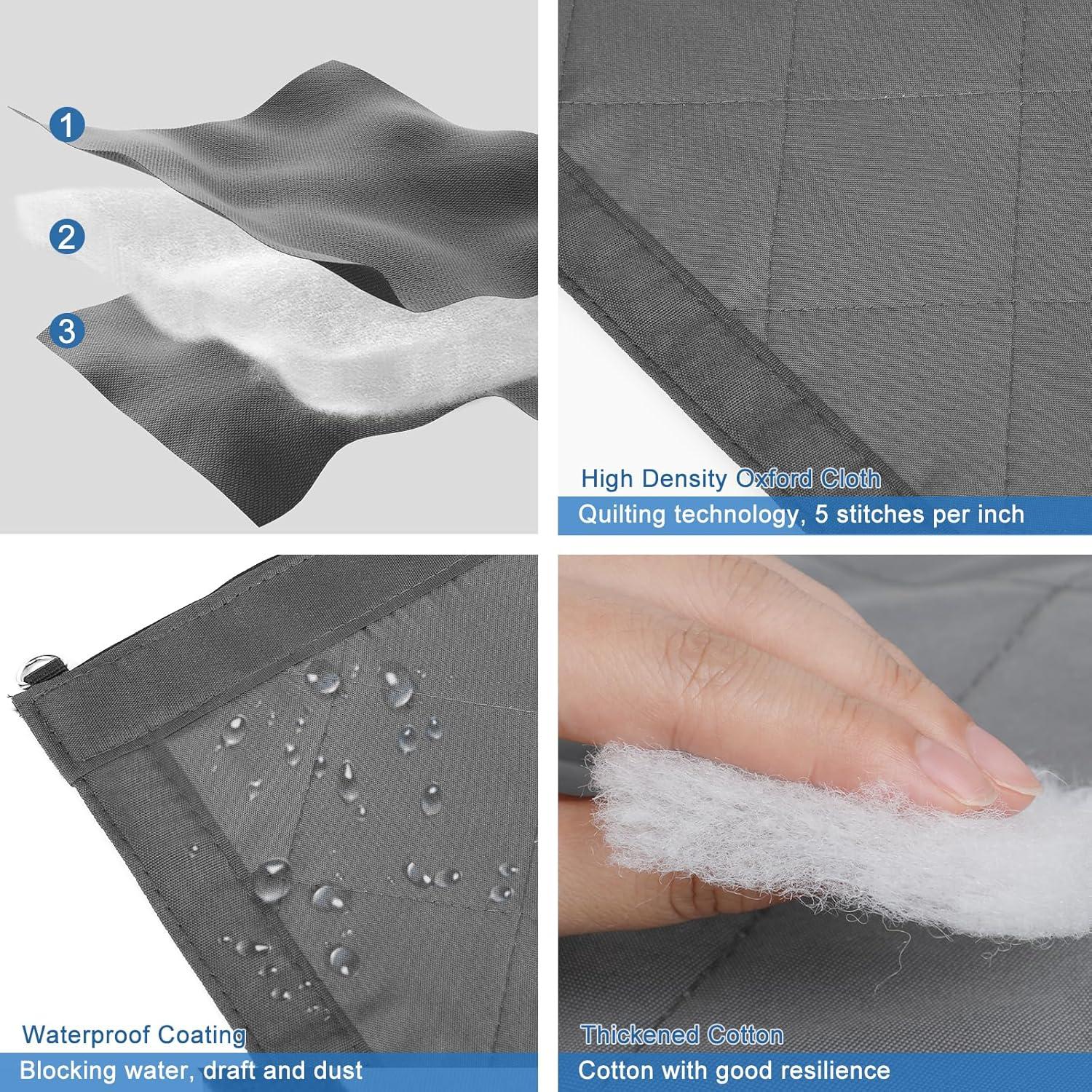 1
2
3

High Density Oxford Cloth
Quilting technology, 5 stitches per inch

Waterproof Coating
Blocking water, draft and dust

Thickened Cotton
Cotton with good resilience