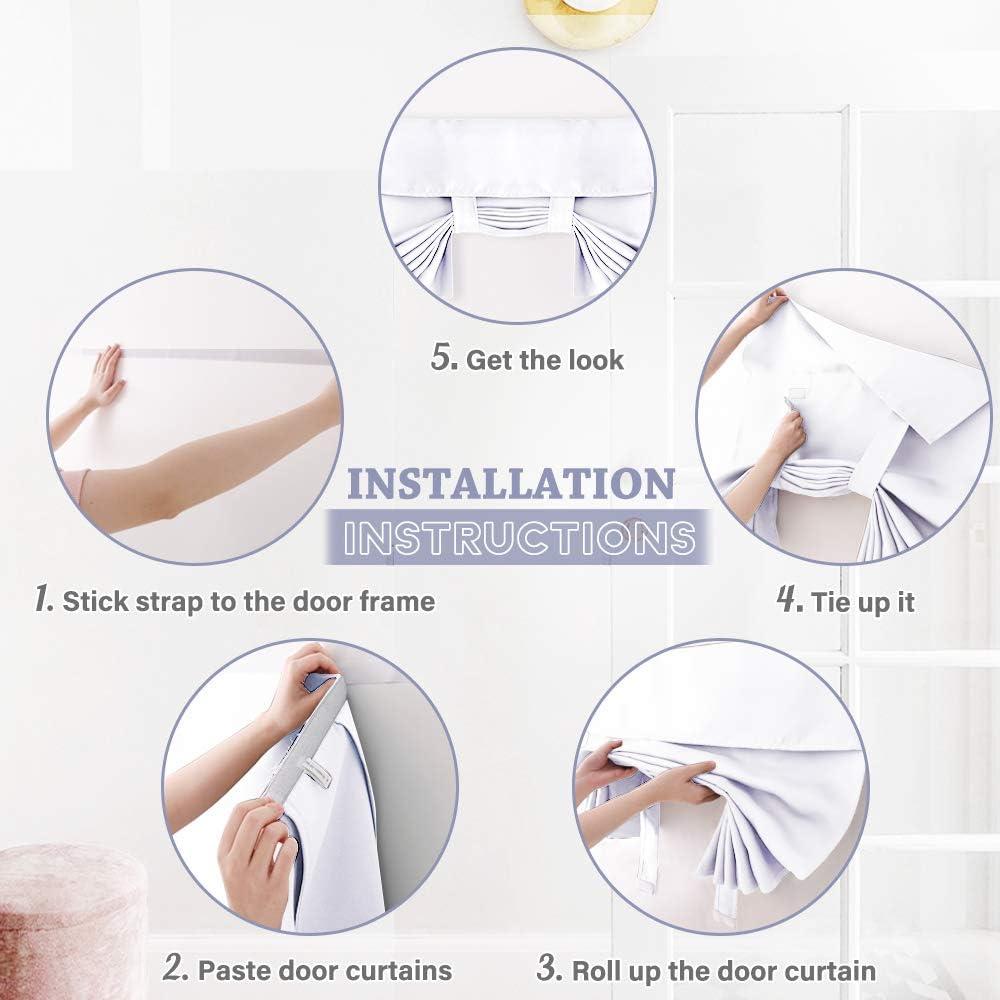 5. Get the look

INSTALLATION
INSTRUCTIONS

1. Stick strap to the door frame

4. Tie up it

2. Paste door curtains

3. Roll up the door curtain