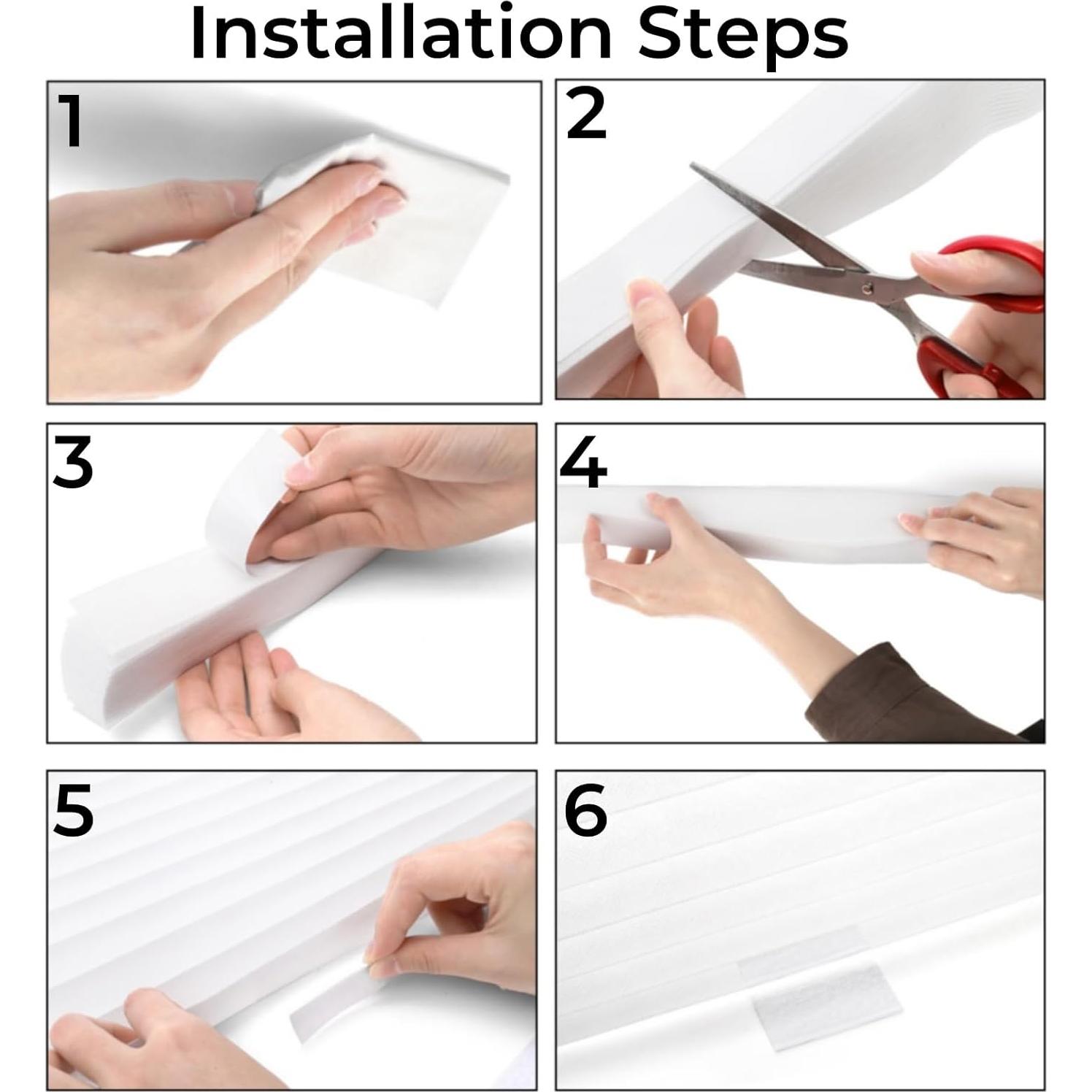 Installation Steps

1

2

3

4

5

6