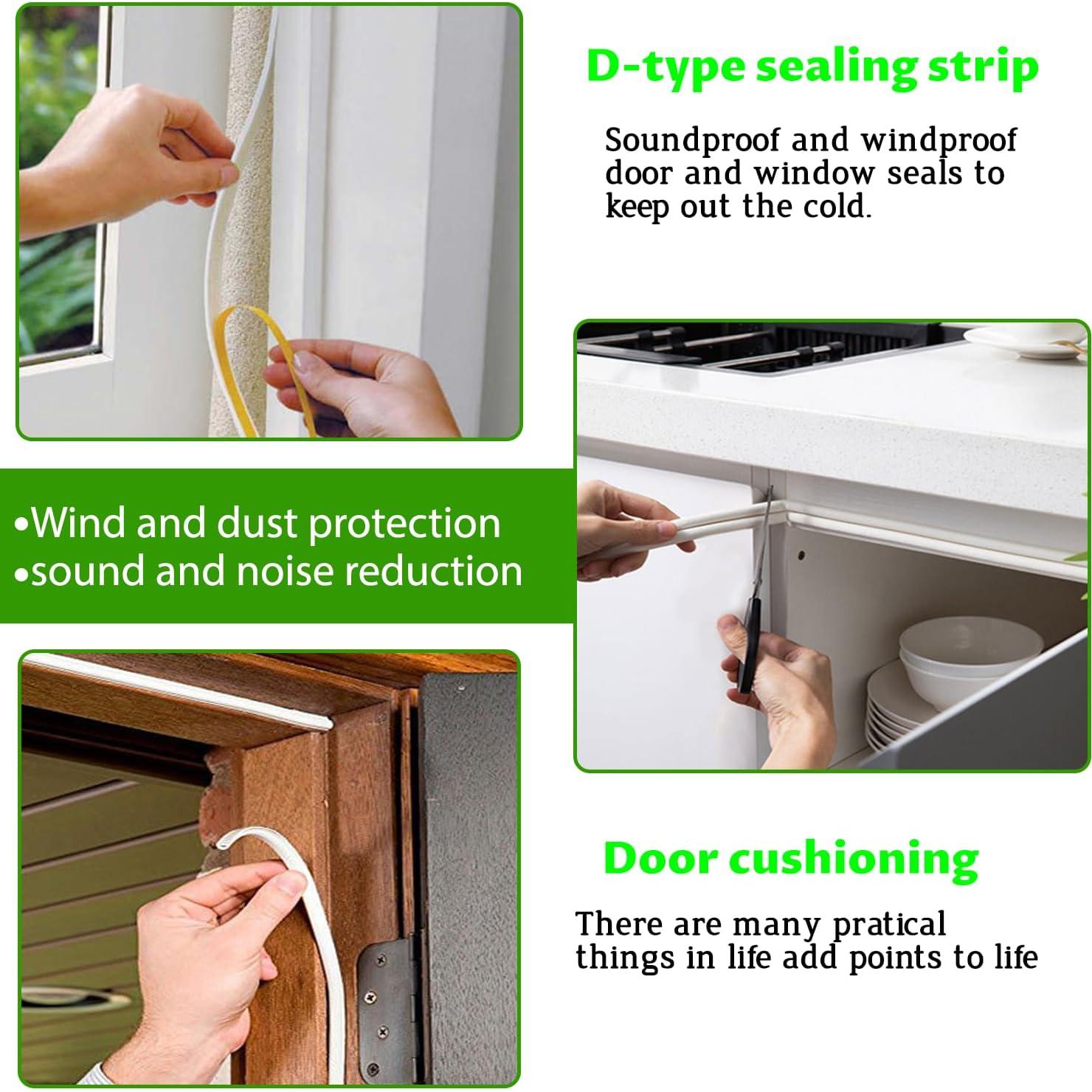 D-type sealing strip

Soundproof and windproof door and window seals to keep out the cold.

•Wind and dust protection
•sound and noise reduction

Door cushioning

There are many pratical things in life add points to life