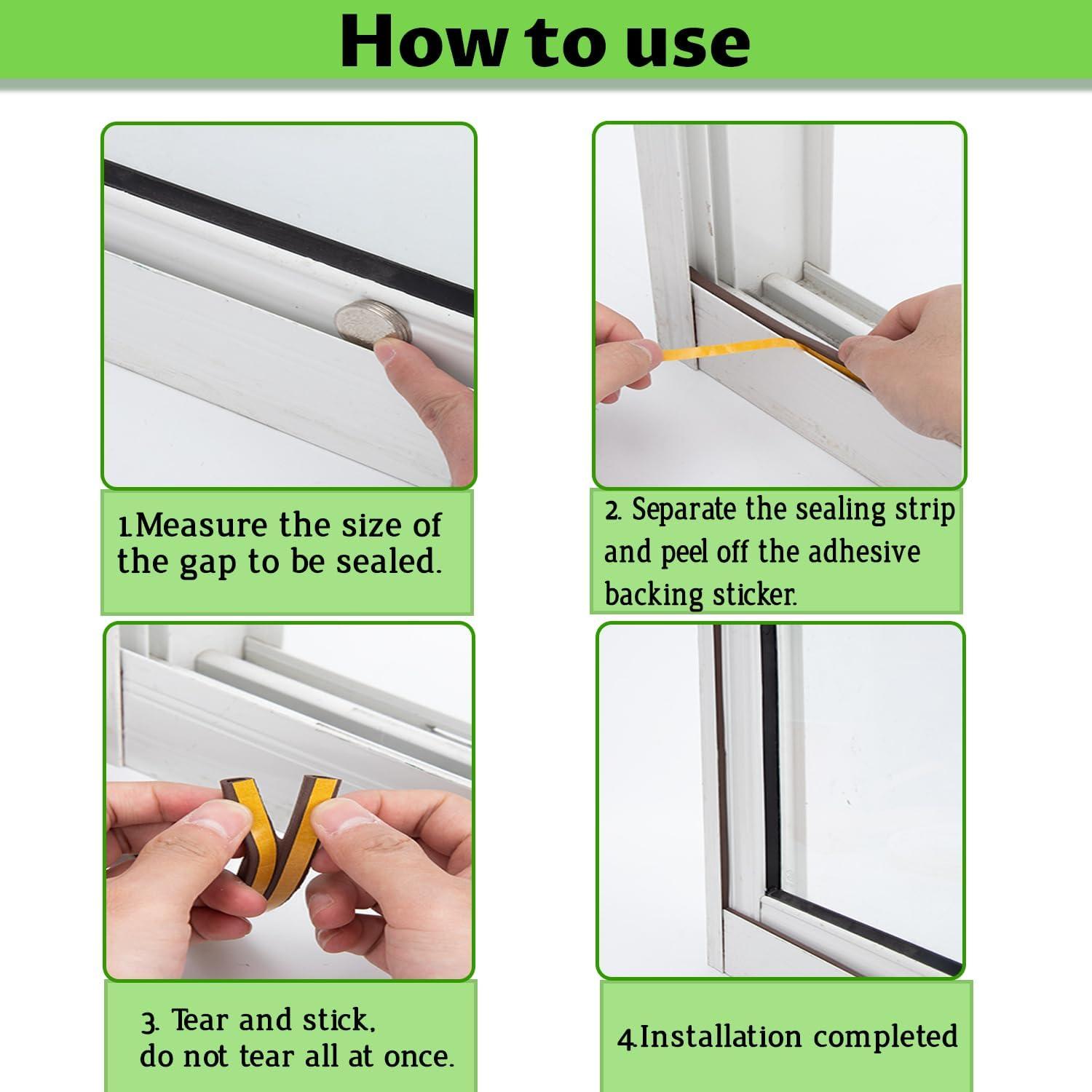 How to use

1.Measure the size of the gap to be sealed.

2. Separate the sealing strip and peel off the adhesive backing sticker.

3. Tear and stick, do not tear all at once.

4.Installation completed