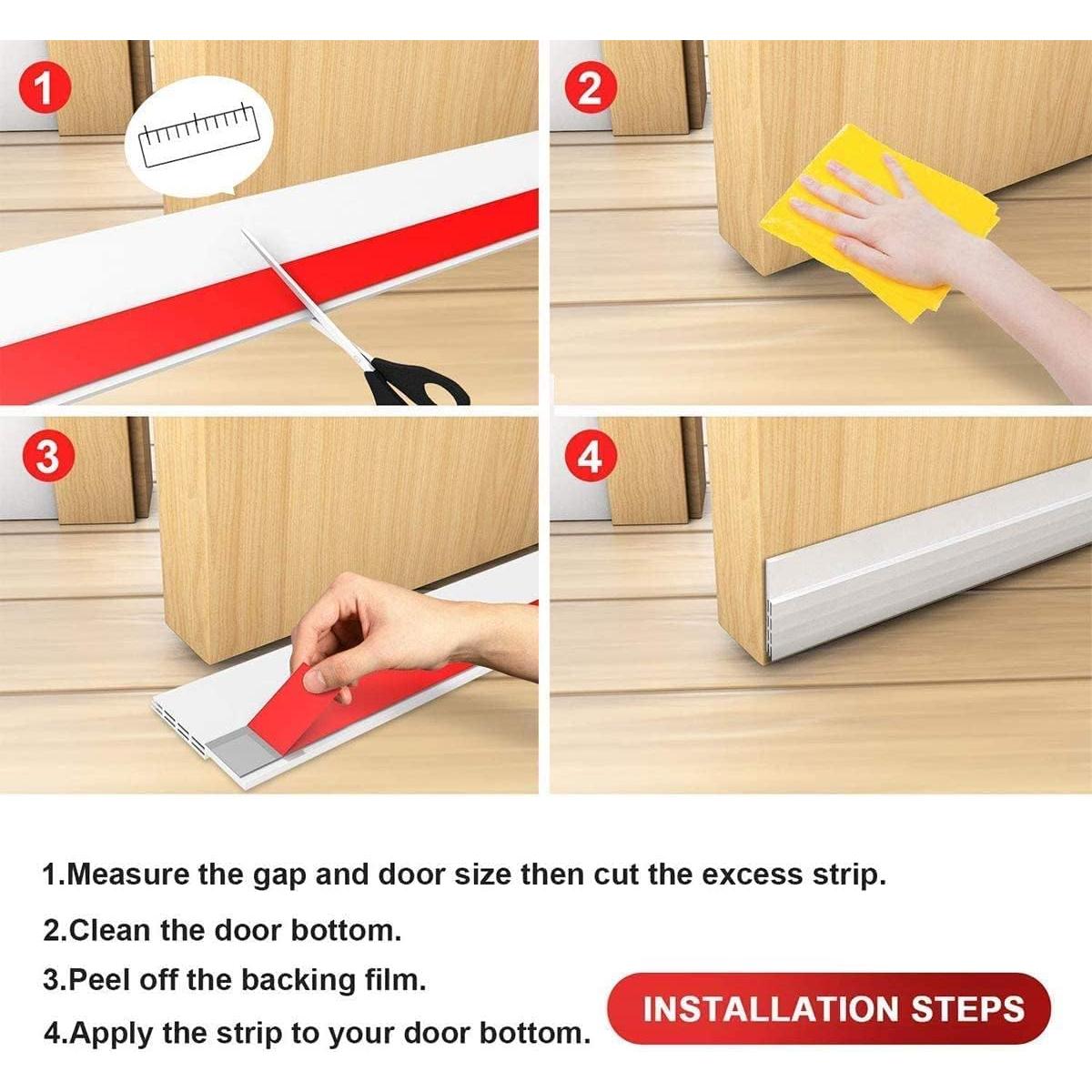 1

2

3

4

1.Measure the gap and door size then cut the excess strip.

2.Clean the door bottom.

3.Peel off the backing film.

4.Apply the strip to your door bottom.

INSTALLATION STEPS