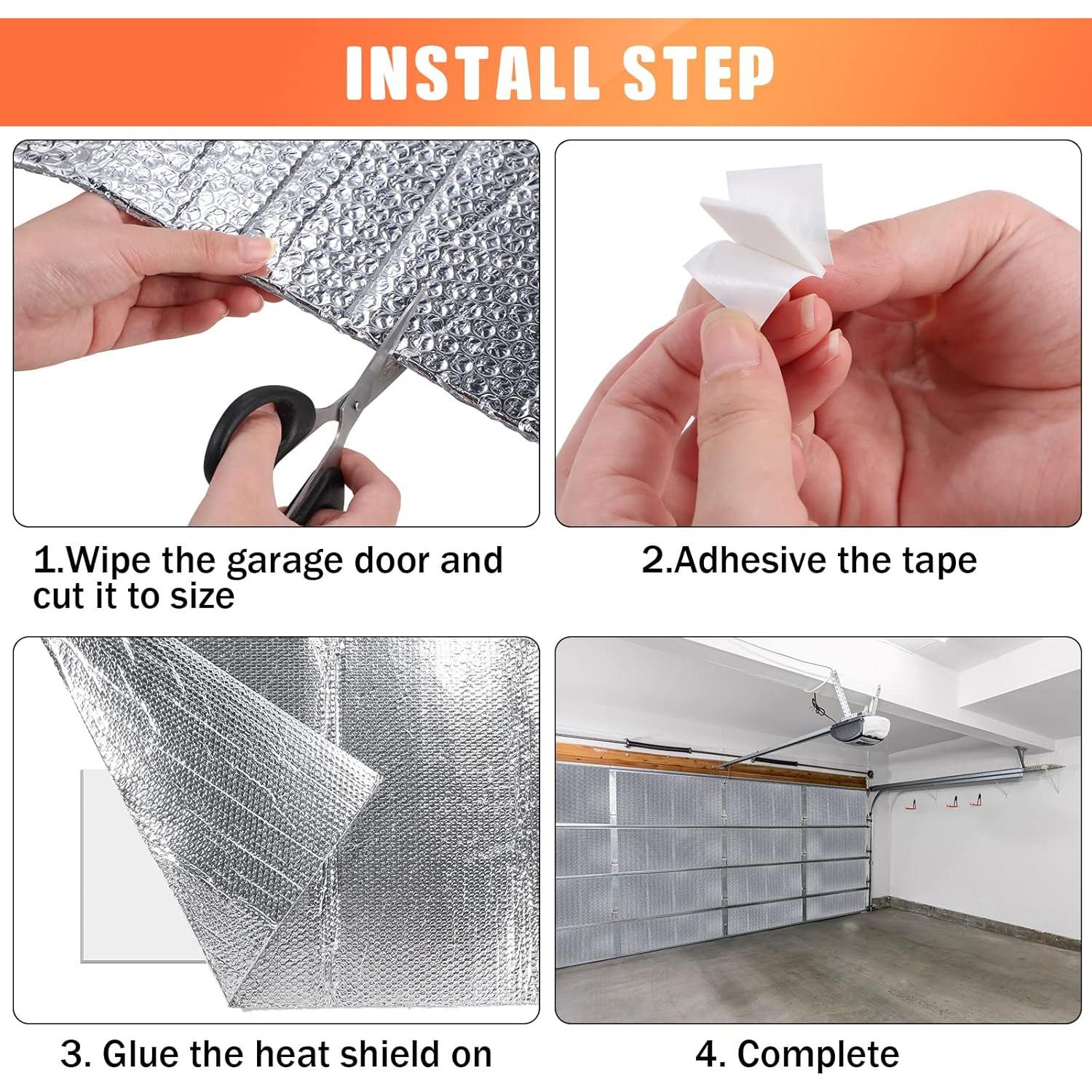 INSTALL STEP

1.Wipe the garage door and cut it to size

2.Adhesive the tape

3. Glue the heat shield on

4. Complete