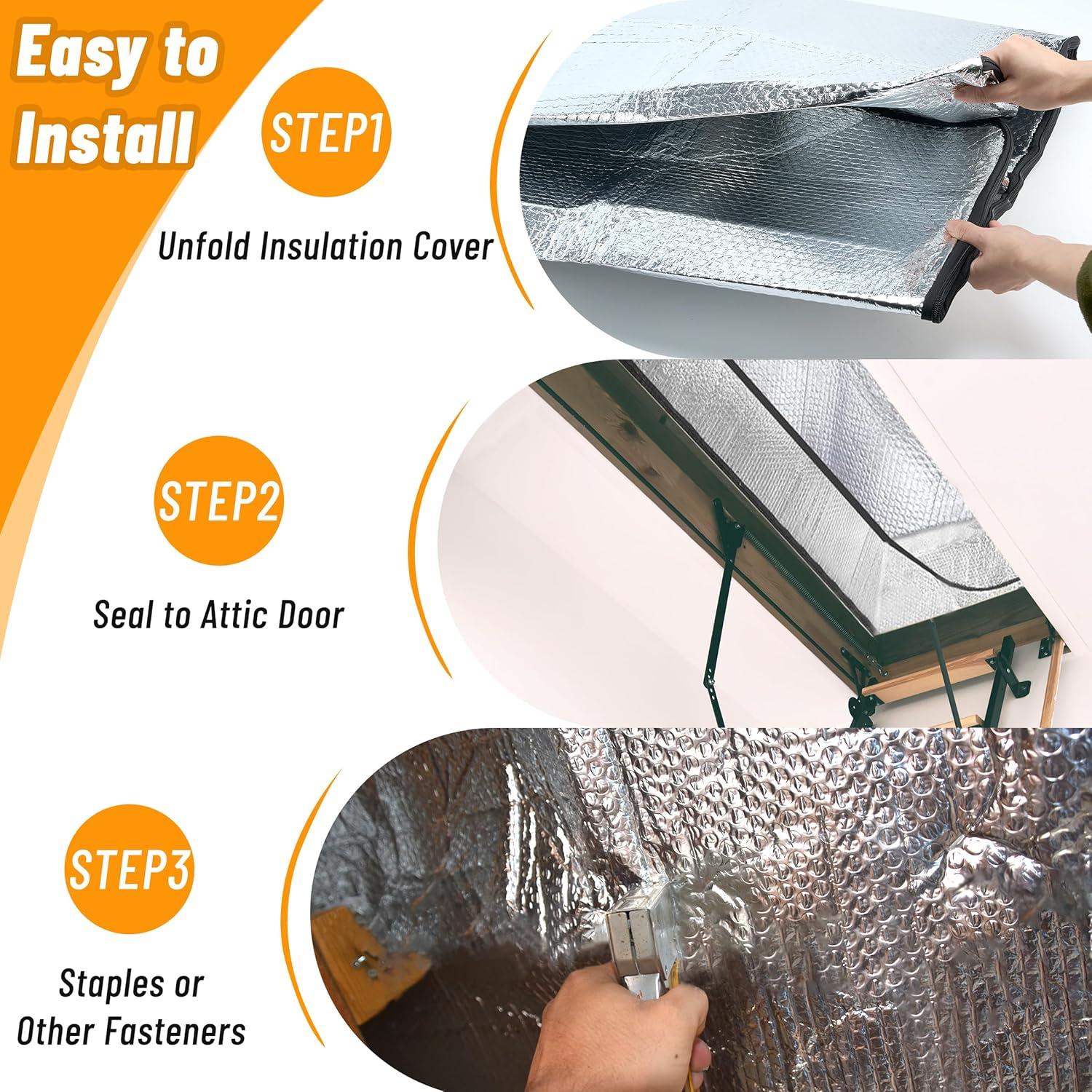 Easy to Install

STEP1

Unfold Insulation Cover

STEP2

Seal to Attic Door

STEP3

Staples or Other Fasteners