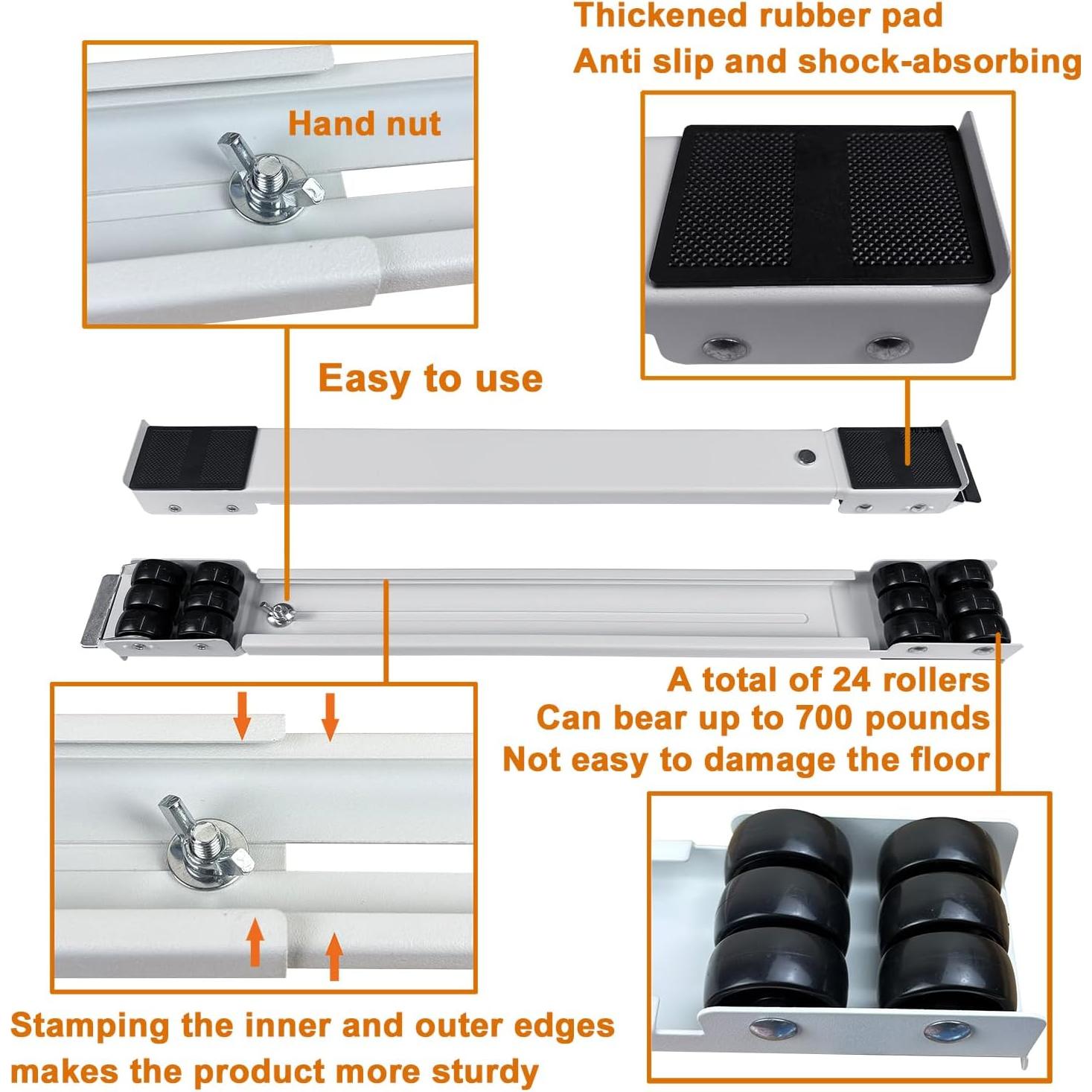 Thickened rubber pad
Anti slip and shock-absorbing

Hand nut

Easy to use

A total of 24 rollers
Can bear up to 700 pounds
Not easy to damage the floor

Stamping the inner and outer edges makes the product more sturdy