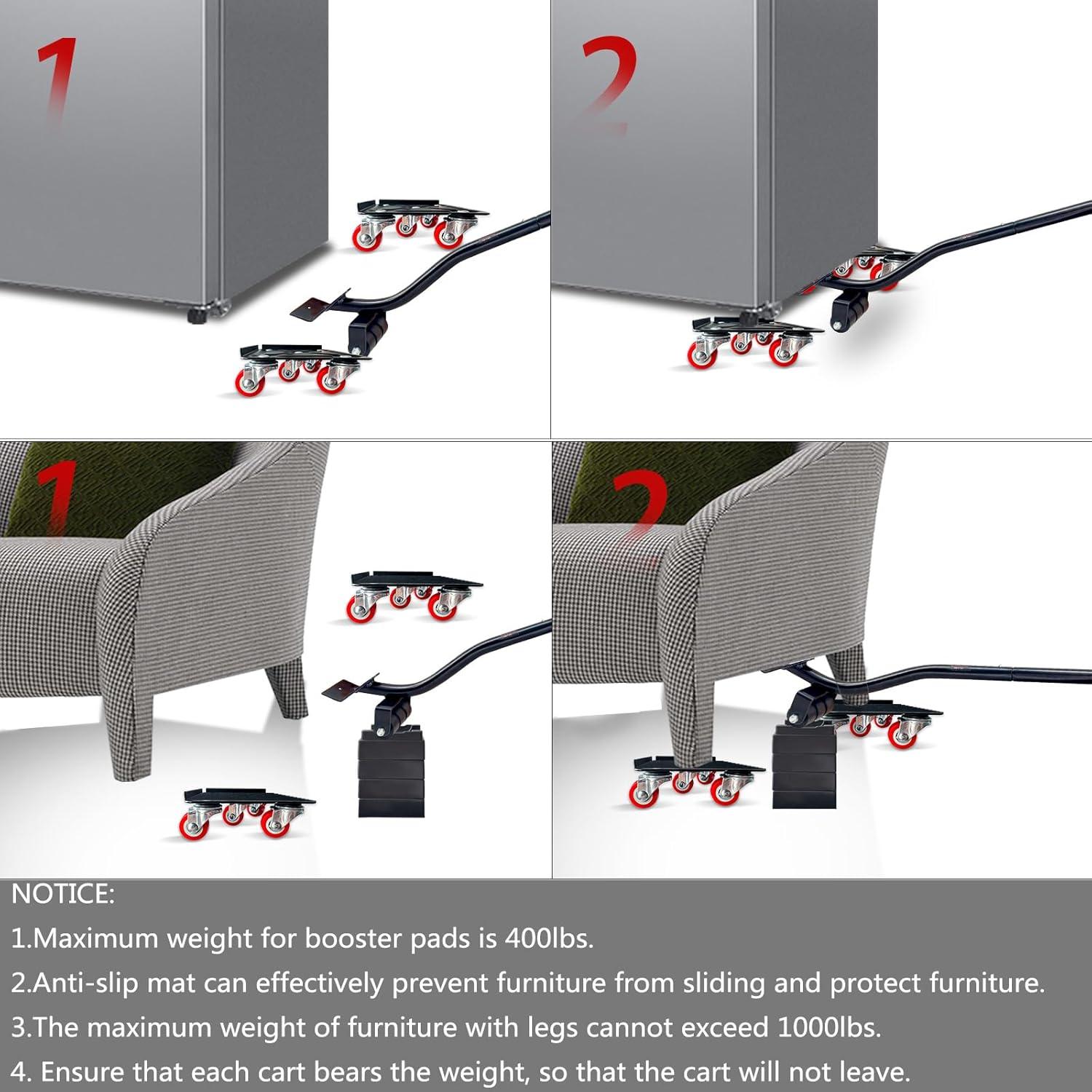 1

2

1

2

NOTICE:

1.Maximum weight for booster pads is 400lbs.

2.Anti-slip mat can effectively prevent furniture from sliding and protect furniture.

3.The maximum weight of furniture with legs cannot exceed 1000lbs.

4. Ensure that each cart bears the weight, so that the cart will not leave.