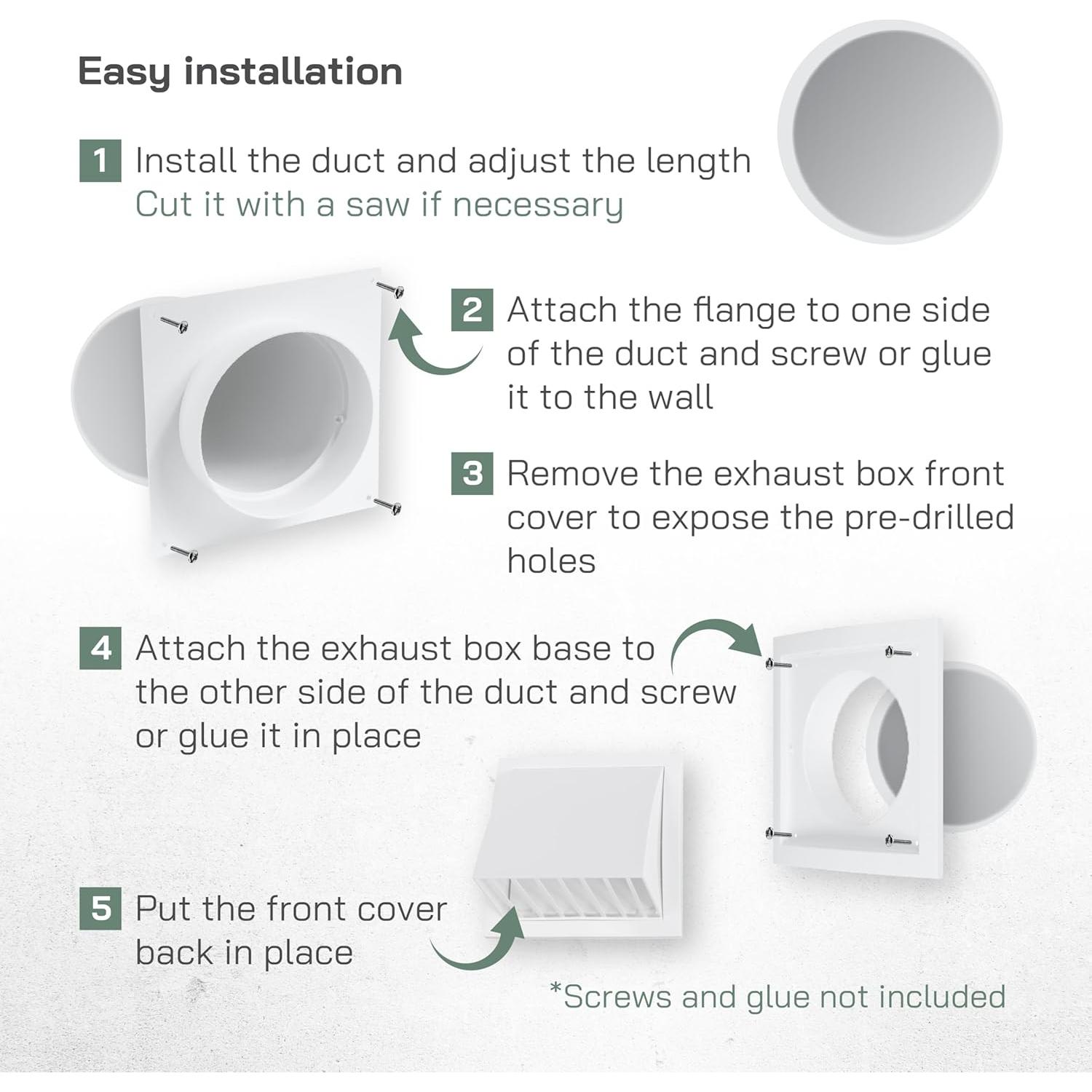 Easy installation

1 Install the duct and adjust the length
Cut it with a saw if necessary

2 Attach the flange to one side of the duct and screw or glue it to the wall

3 Remove the exhaust box front cover to expose the pre-drilled holes

4 Attach the exhaust box base to the other side of the duct and screw or glue it in place

5 Put the front cover back in place

*Screws and glue not included