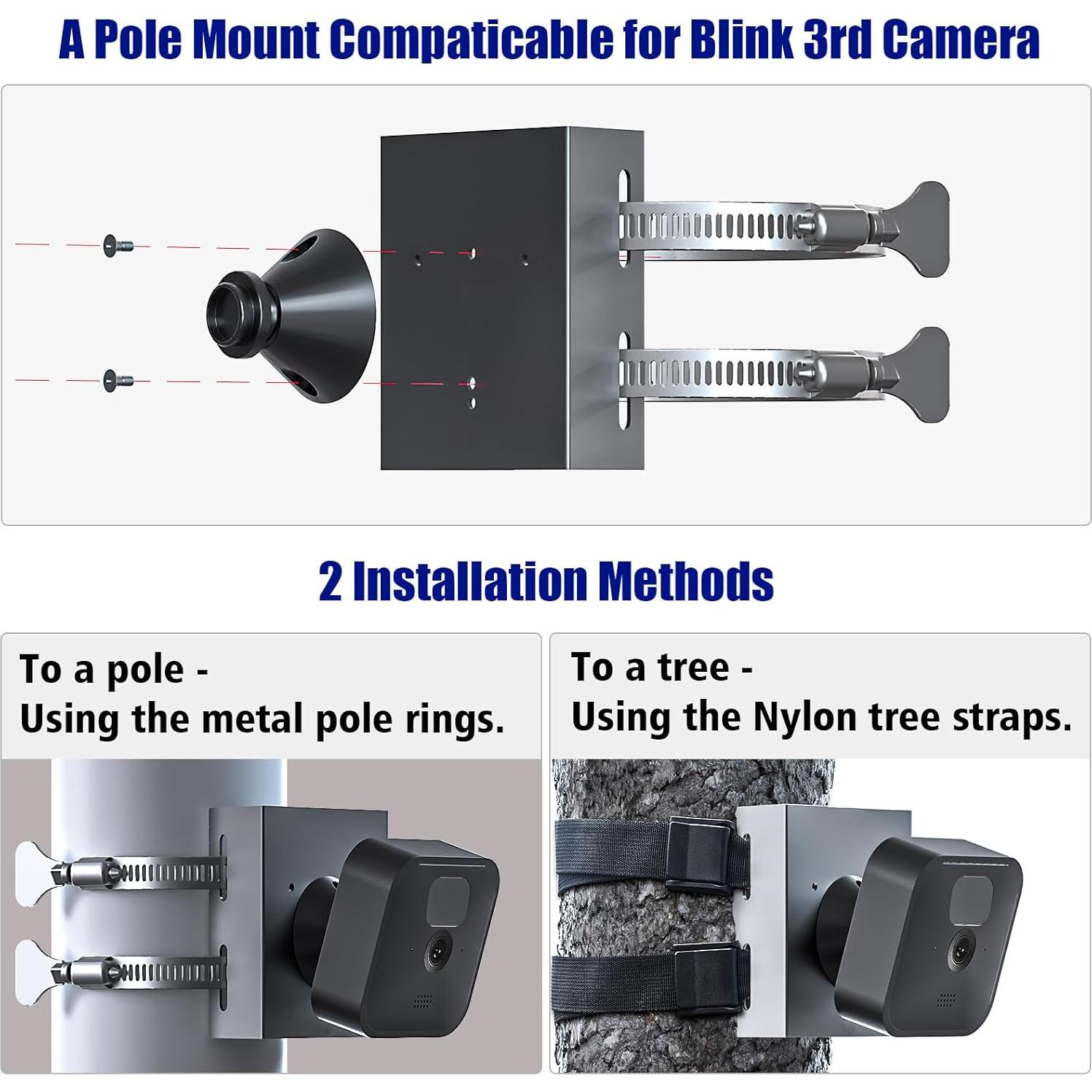 A Pole Mount Compaticable for Blink 3rd Camera

2 Installation Methods

To a pole -
Using the metal pole rings.

To a tree -
Using the Nylon tree straps.