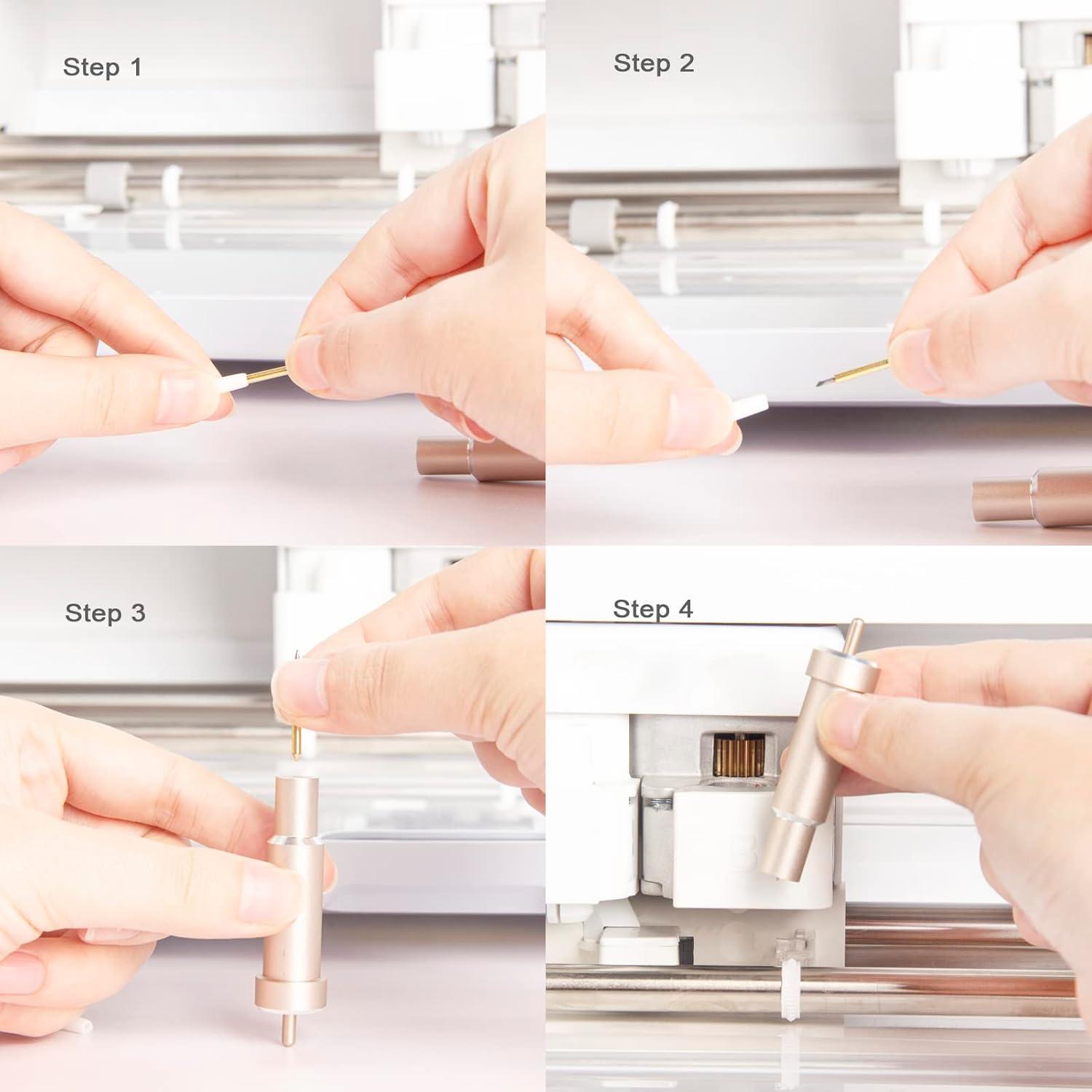 Step 1

Step 2

Step 3

Step 4