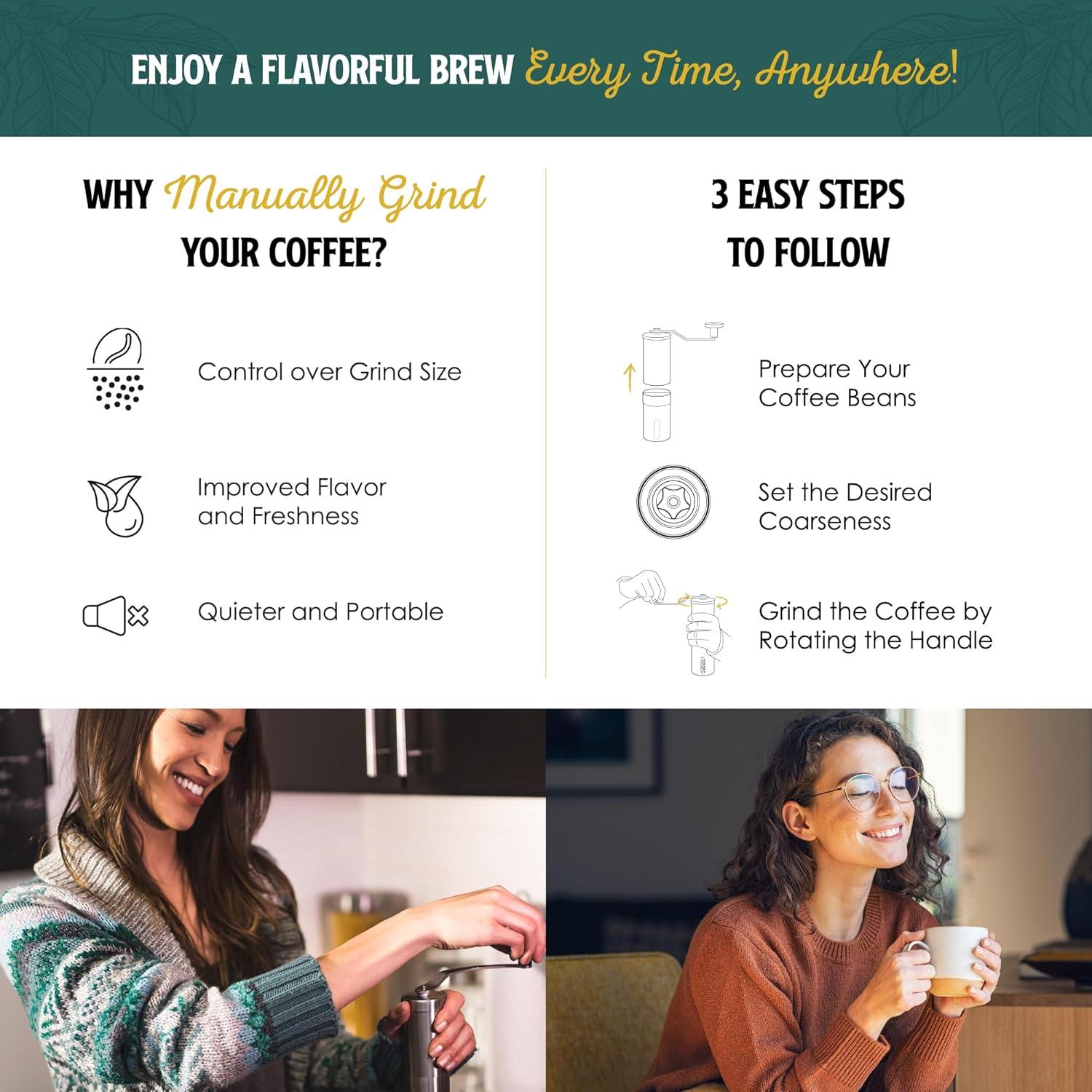 ENJOY A FLAVORFUL BREW Every Time, Anywhere!

WHY Manually Grind YOUR COFFEE?

Control over Grind Size

Improved Flavor and Freshness

Quieter and Portable

3 EASY STEPS TO FOLLOW

Prepare Your Coffee Beans

Set the Desired Coarseness

Grind the Coffee by Rotating the Handle