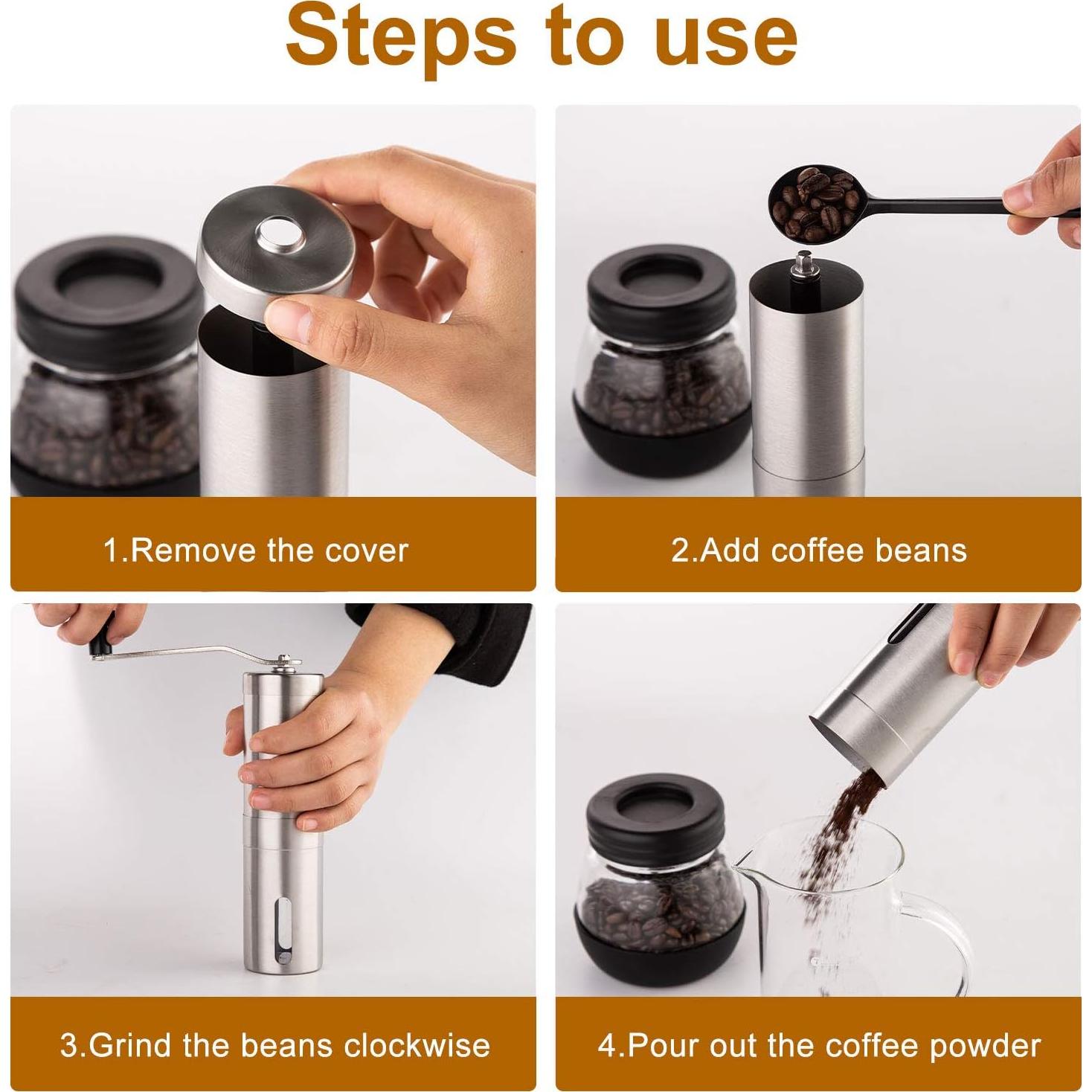 Steps to use

1.Remove the cover

2.Add coffee beans

3.Grind the beans clockwise

4.Pour out the coffee powder