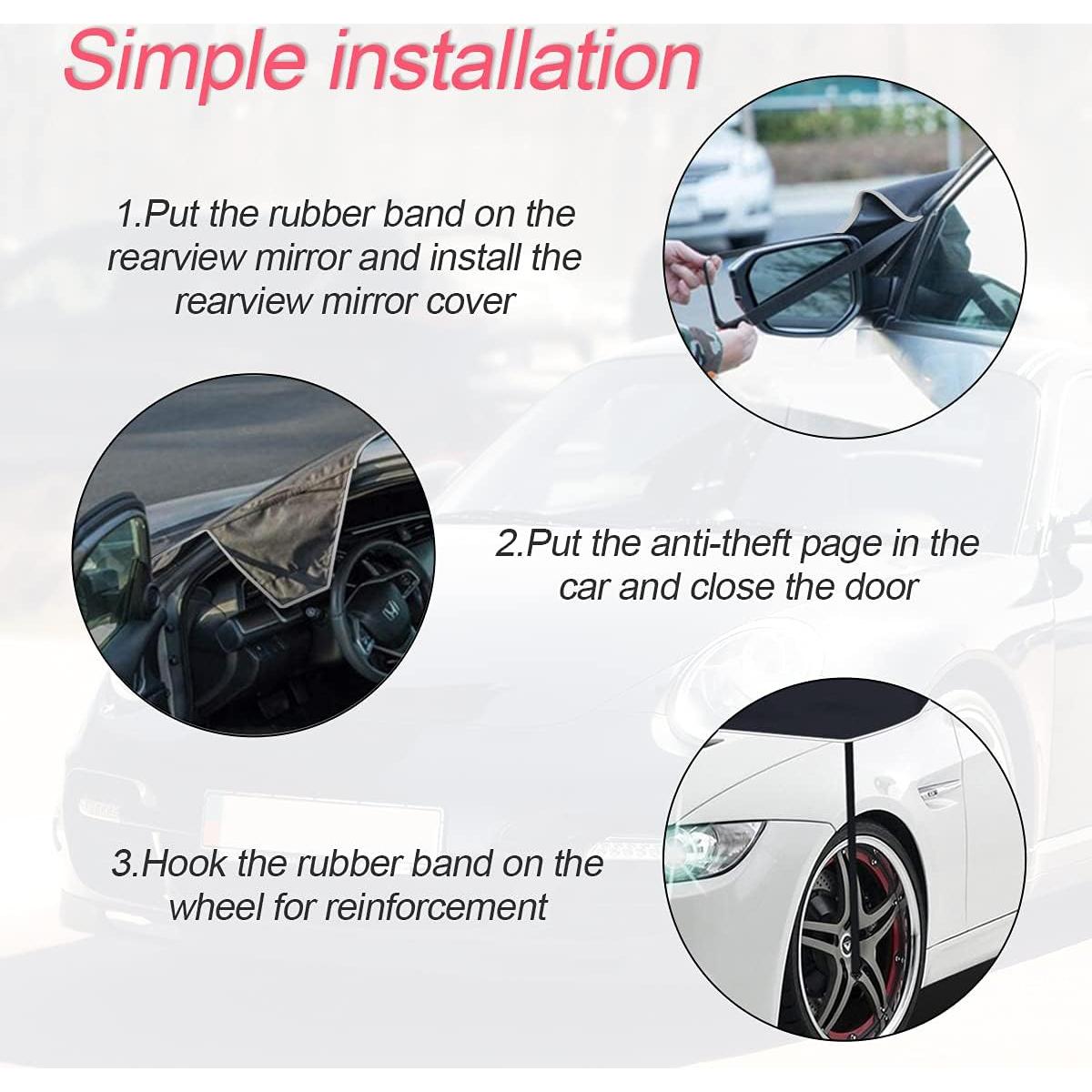 Simple installation

1.Put the rubber band on the rearview mirror and install the rearview mirror cover

2.Put the anti-theft page in the car and close the door

3.Hook the rubber band on the wheel for reinforcement