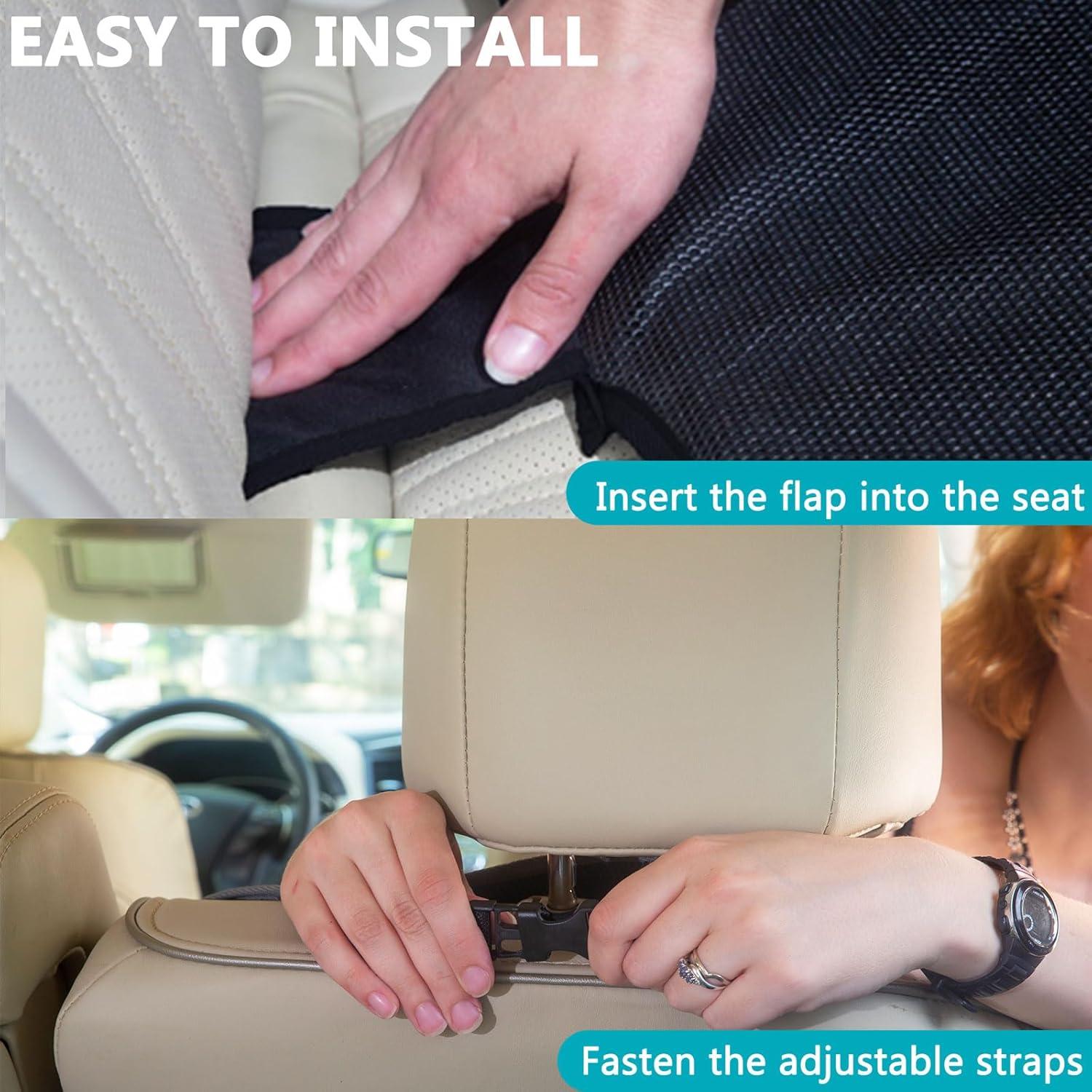 EASY TO INSTALL

Insert the flap into the seat

Fasten the adjustable straps