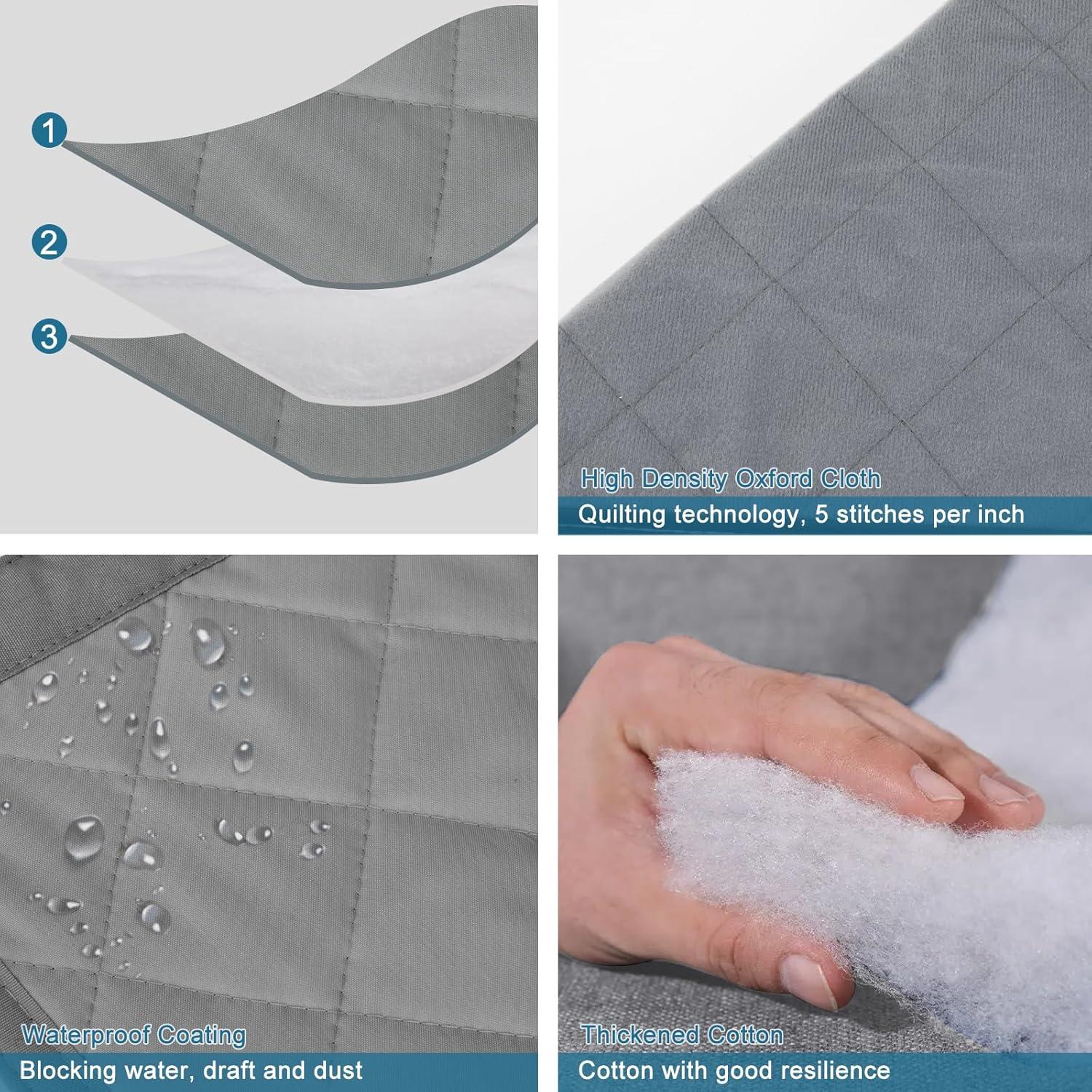 1
2
3

High Density Oxford Cloth
Quilting technology, 5 stitches per inch

Waterproof Coating
Blocking water, draft and dust

Thickened Cotton
Cotton with good resilience