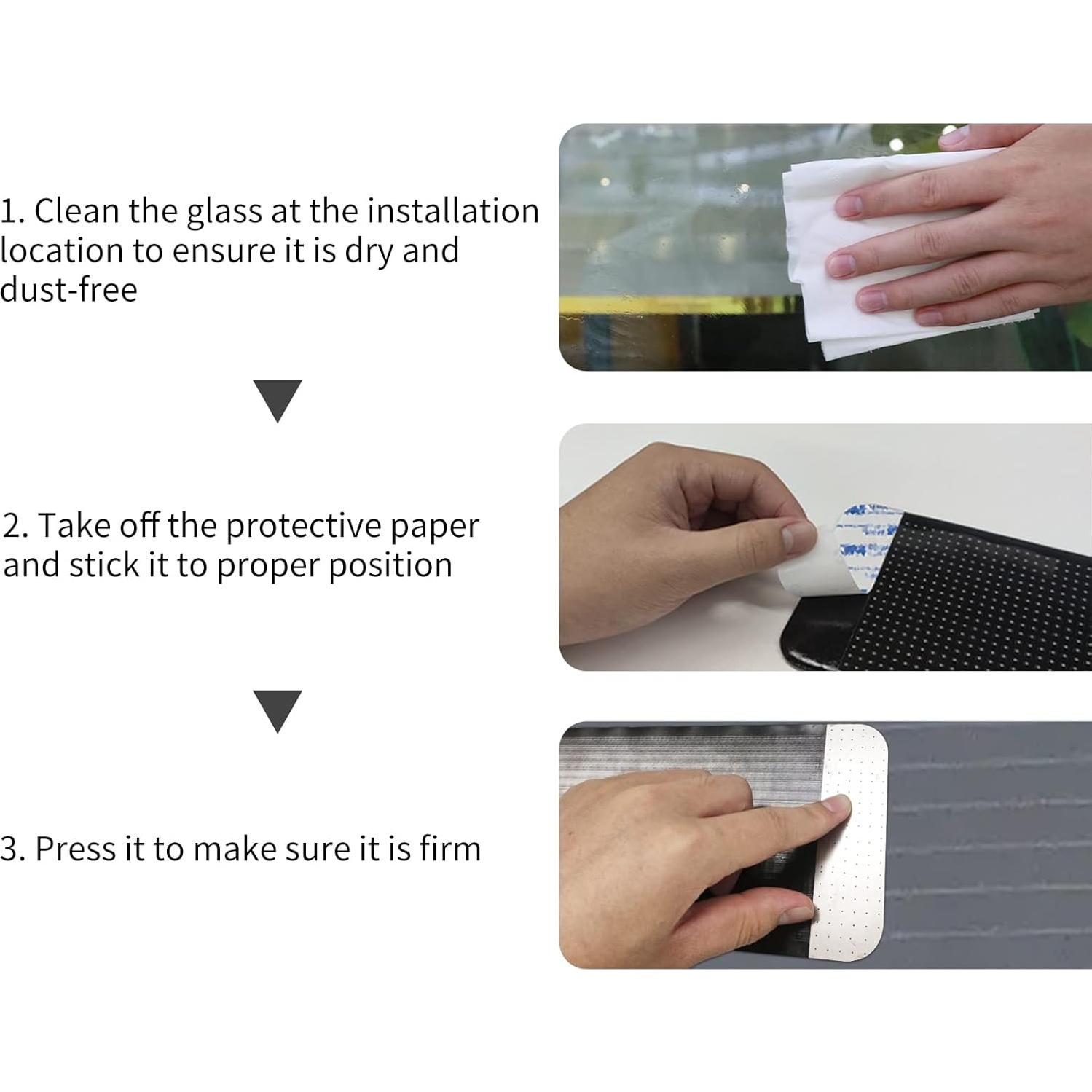 1. Clean the glass at the installation location to ensure it is dry and dust-free

2. Take off the protective paper and stick it to proper position

3. Press it to make sure it is firm