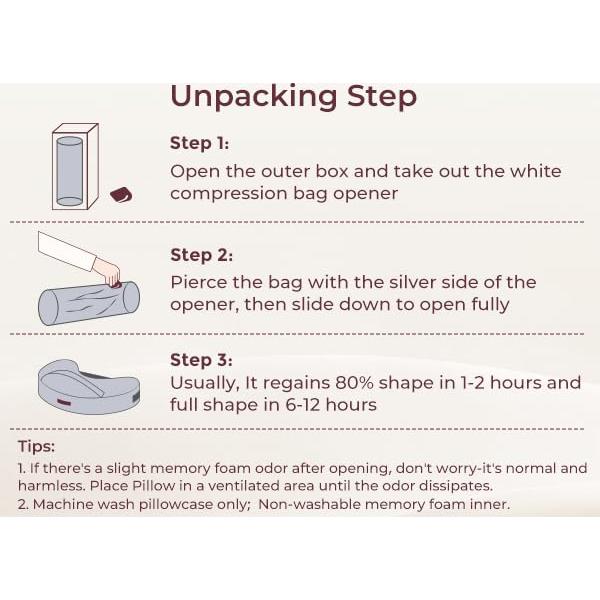 Unpacking Step

Step 1:
Open the outer box and take out the white compression bag opener

Step 2:
Pierce the bag with the silver side of the opener, then slide down to open fully

Step 3:
Usually, It regains 80% shape in 1-2 hours and full shape in 6-12 hours

Tips:
1. If there's a slight memory foam odor after opening, don't worry-it's normal and harmless. Place Pillow in a ventilated area until the odor dissipates.
2. Machine wash pillowcase only; Non-washable memory foam inner.