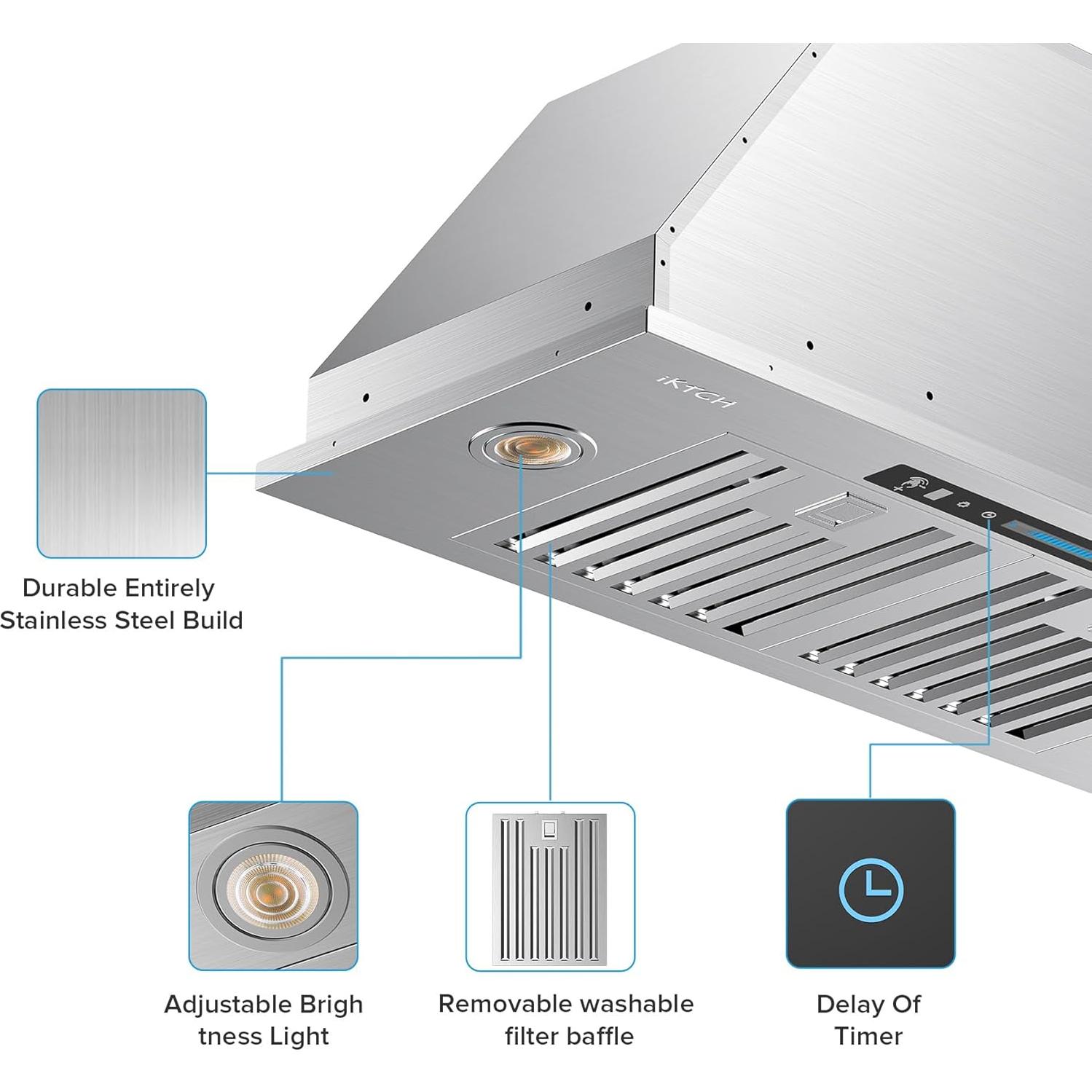 iKTCH

Durable Entirely Stainless Steel Build

Adjustable Brigh tness Light

Removable washable filter baffle

Delay Of Timer