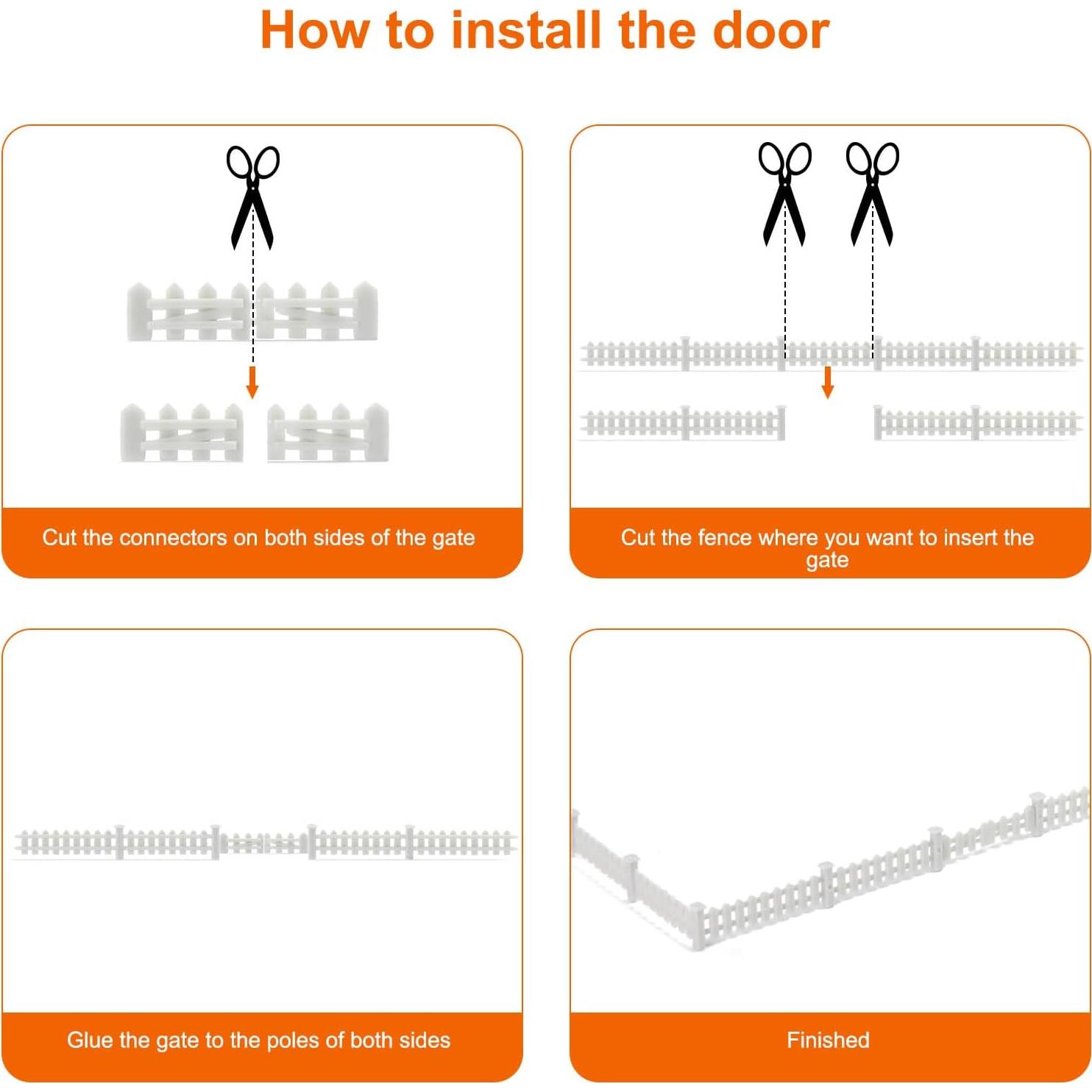 How to install the door

Cut the connectors on both sides of the gate

Cut the fence where you want to insert the gate

Glue the gate to the poles of both sides

Finished