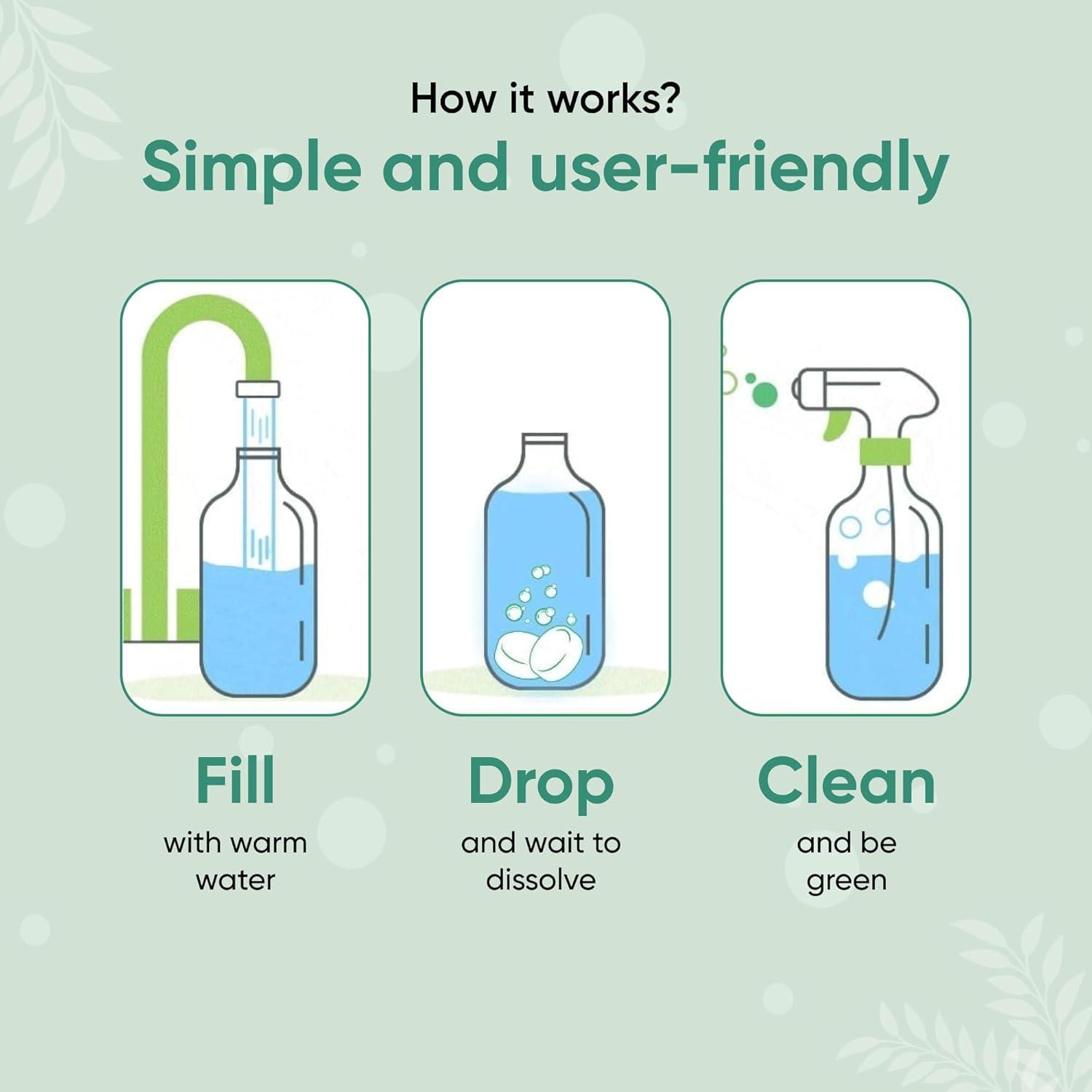 How it works?

Simple and user-friendly

Fill
with warm water

Drop
and wait to dissolve

Clean
and be green