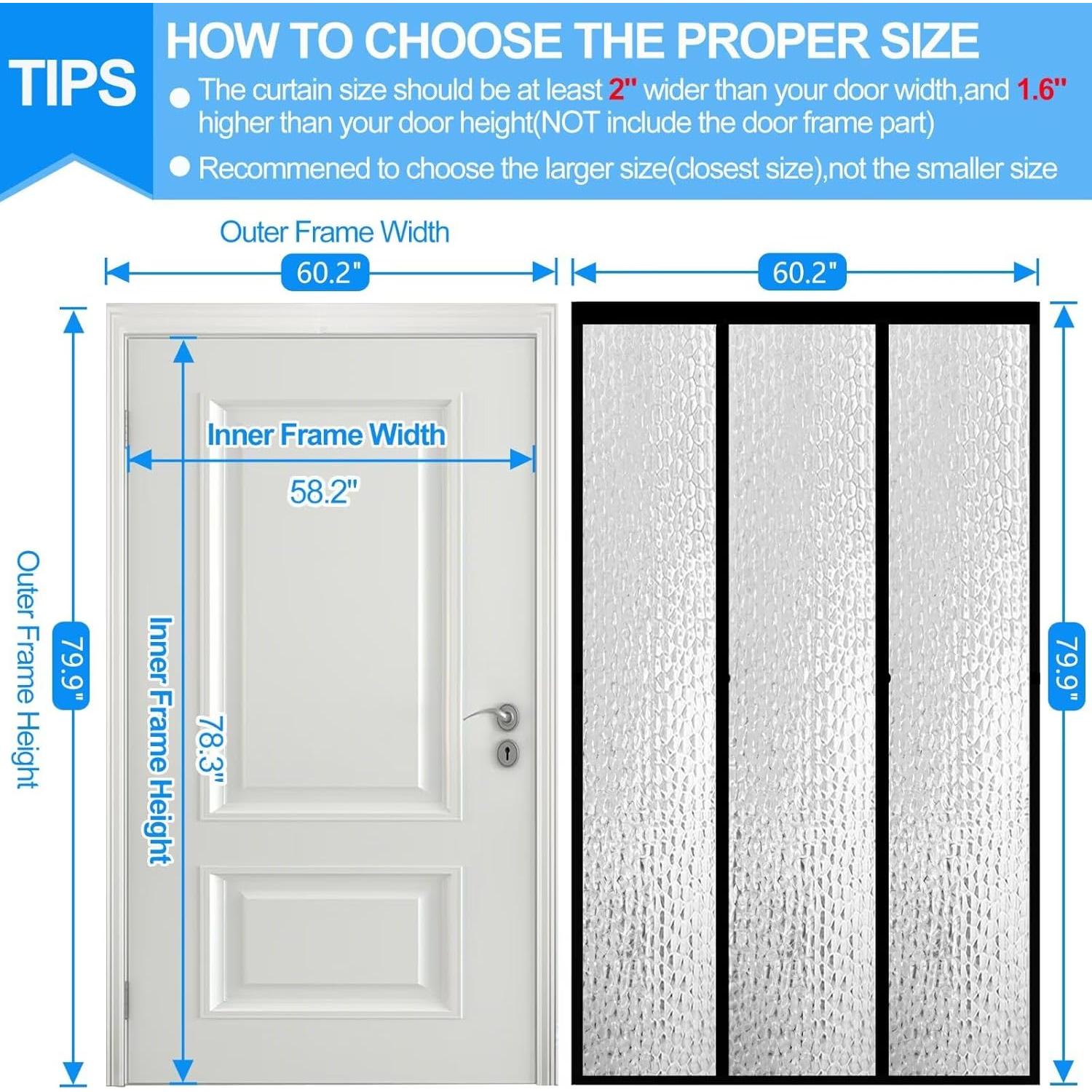 TIPS

HOW TO CHOOSE THE PROPER SIZE

The curtain size should be at least 2" wider than your door width,and 1.6" higher than your door height(NOT include the door frame part)

Recommened to choose the larger size(closest size),not the smaller size

Outer Frame Width

60.2"

60.2"

Inner Frame Width

58.2"

Outer Frame Height

79.9"

Inner Frame Height

78.3"

79.9"